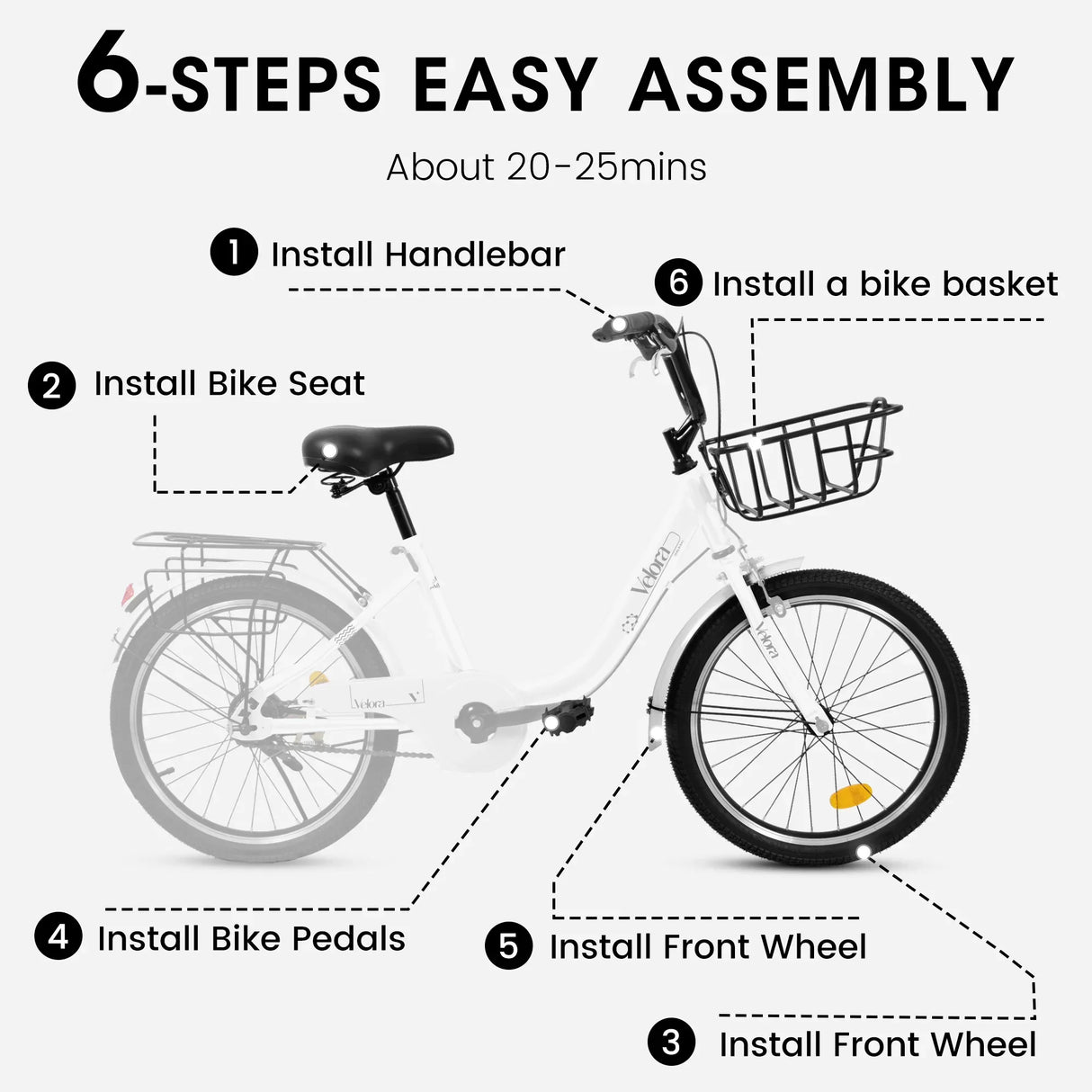 6-STEPS EASY ASSEMBLY

About 20-25mins

1 Install Handlebar

6 Install a bike basket

2 Install Bike Seat

Velora

Velora

Velora

4 Install Bike Pedals

5 Install Front Wheel

3 Install Front Wheel