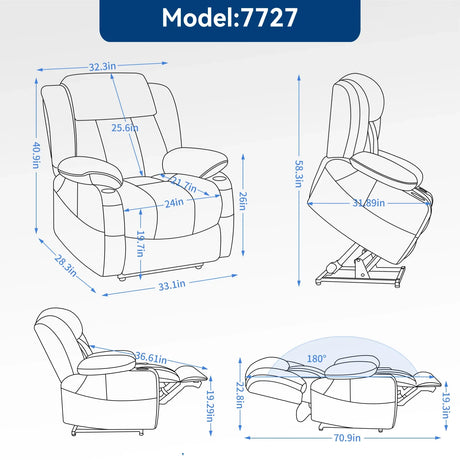 Model:7727

32.3in
25.6in
40.9in
21.7in
24in
26in
19.7in
28.3in
33.1in

58.3in
31.89in

36.61in
19.29in

180°
22.8in
19.3in
70.9in