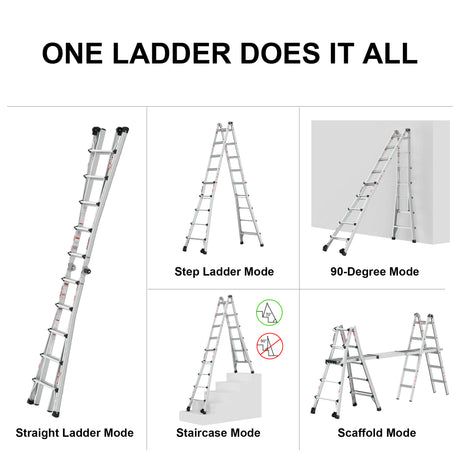 ONE LADDER DOES IT ALL

Straight Ladder Mode

Step Ladder Mode

90-Degree Mode

Staircase Mode

Scaffold Mode