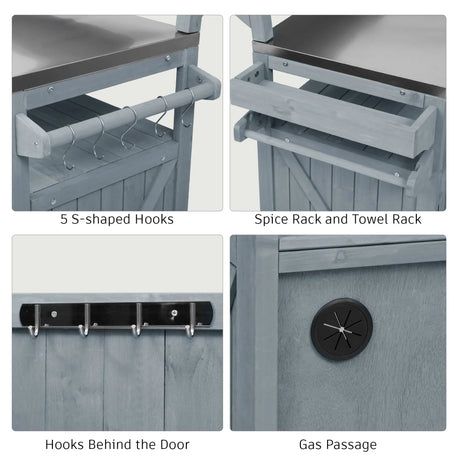 5 S-shaped Hooks

Spice Rack and Towel Rack

Hooks Behind the Door

Gas Passage