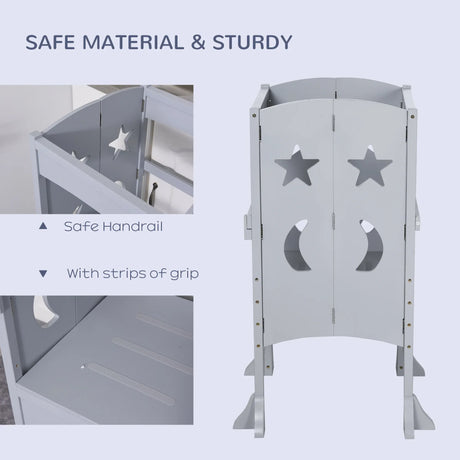 SAFE MATERIAL & STURDY

▲ Safe Handrail

▼ With strips of grip