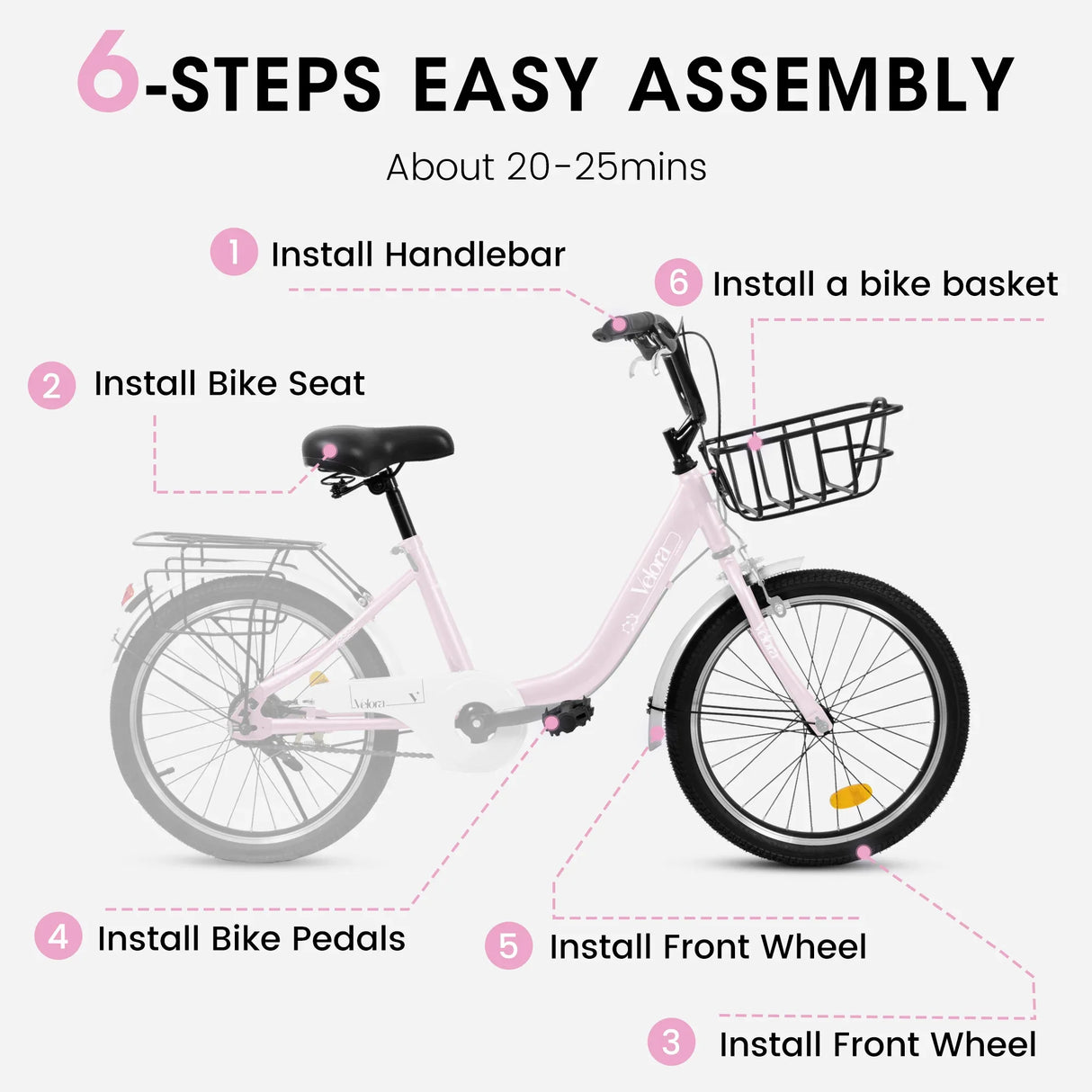 6-STEPS EASY ASSEMBLY

About 20-25mins

1 Install Handlebar

6 Install a bike basket

2 Install Bike Seat

Velora

Velora

Velora

4 Install Bike Pedals

5 Install Front Wheel

3 Install Front Wheel