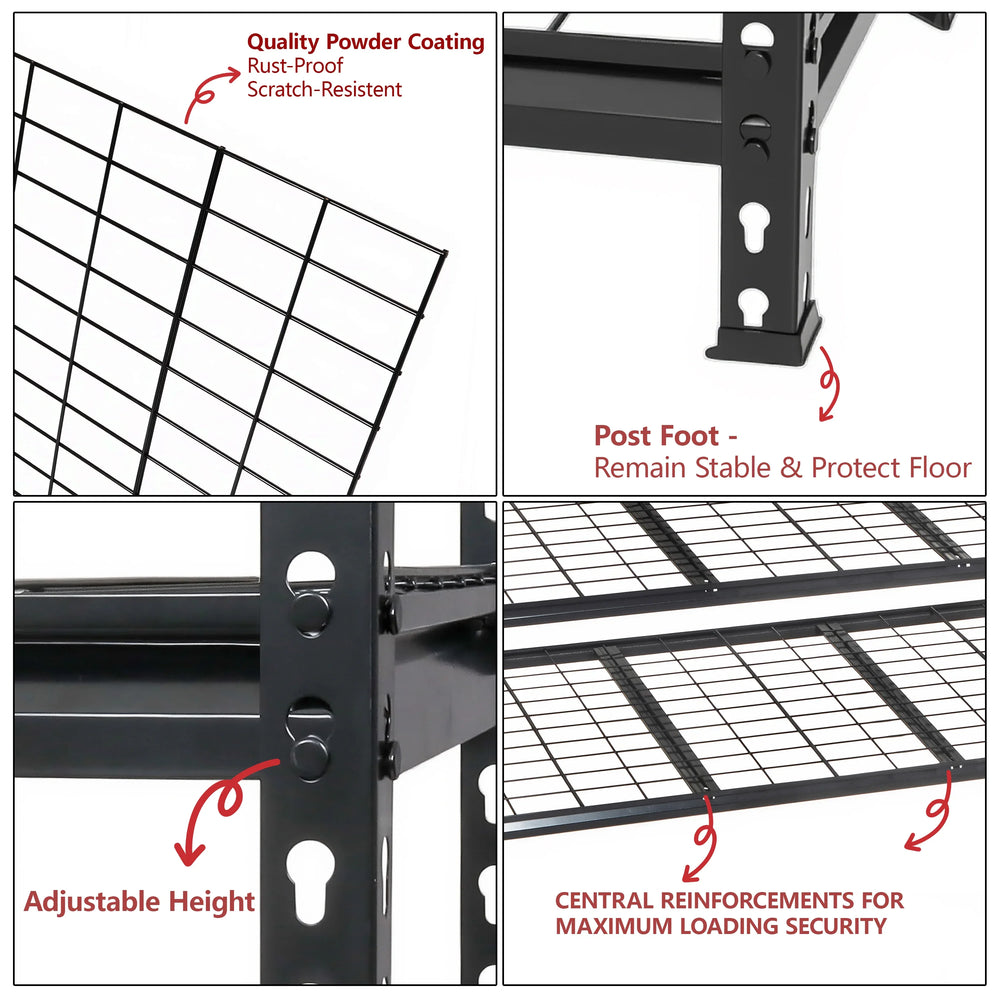 Quality Powder Coating
Rust-Proof
Scratch-Resistent

Post Foot -
Remain Stable & Protect Floor

Adjustable Height

CENTRAL REINFORCEMENTS FOR MAXIMUM LOADING SECURITY