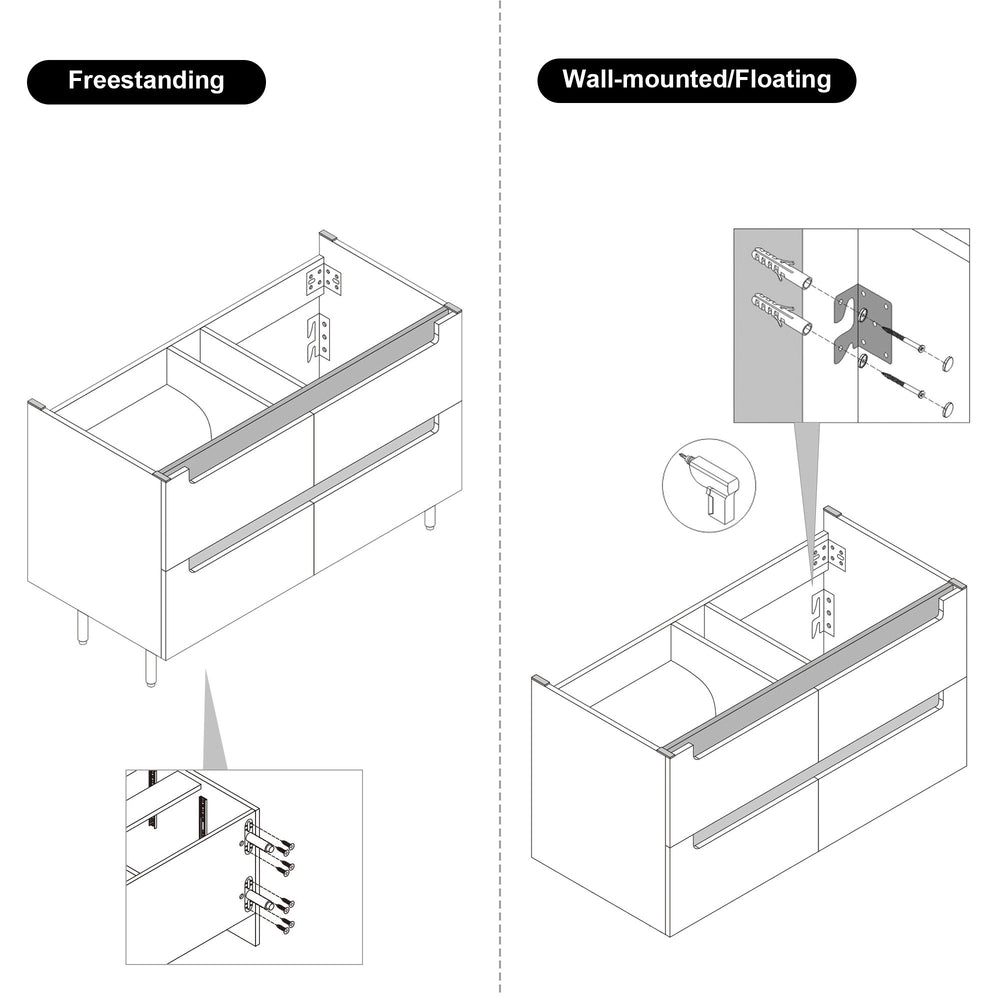 Freestanding

Wall-mounted/Floating