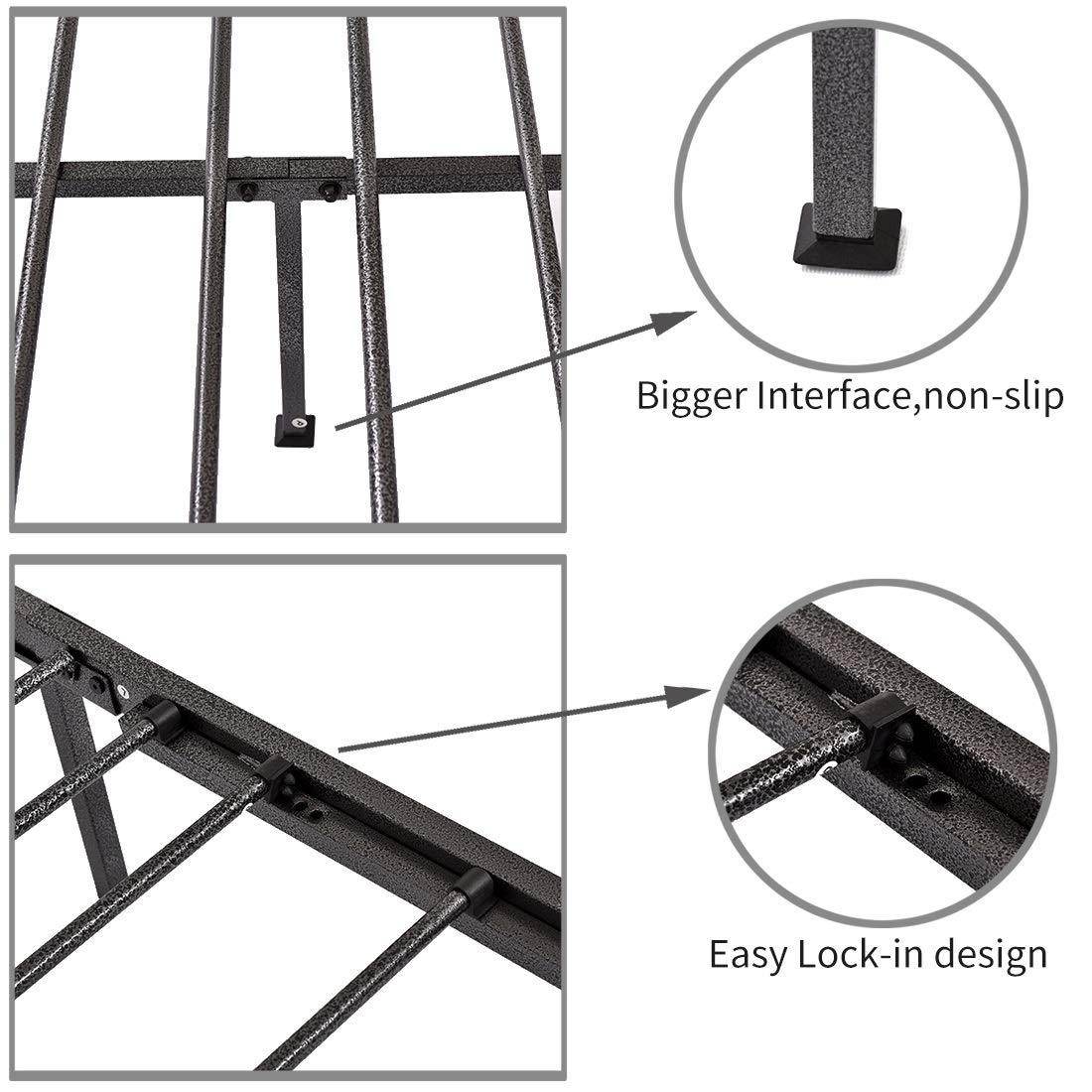 Bigger Interface,non-slip

Easy Lock-in design