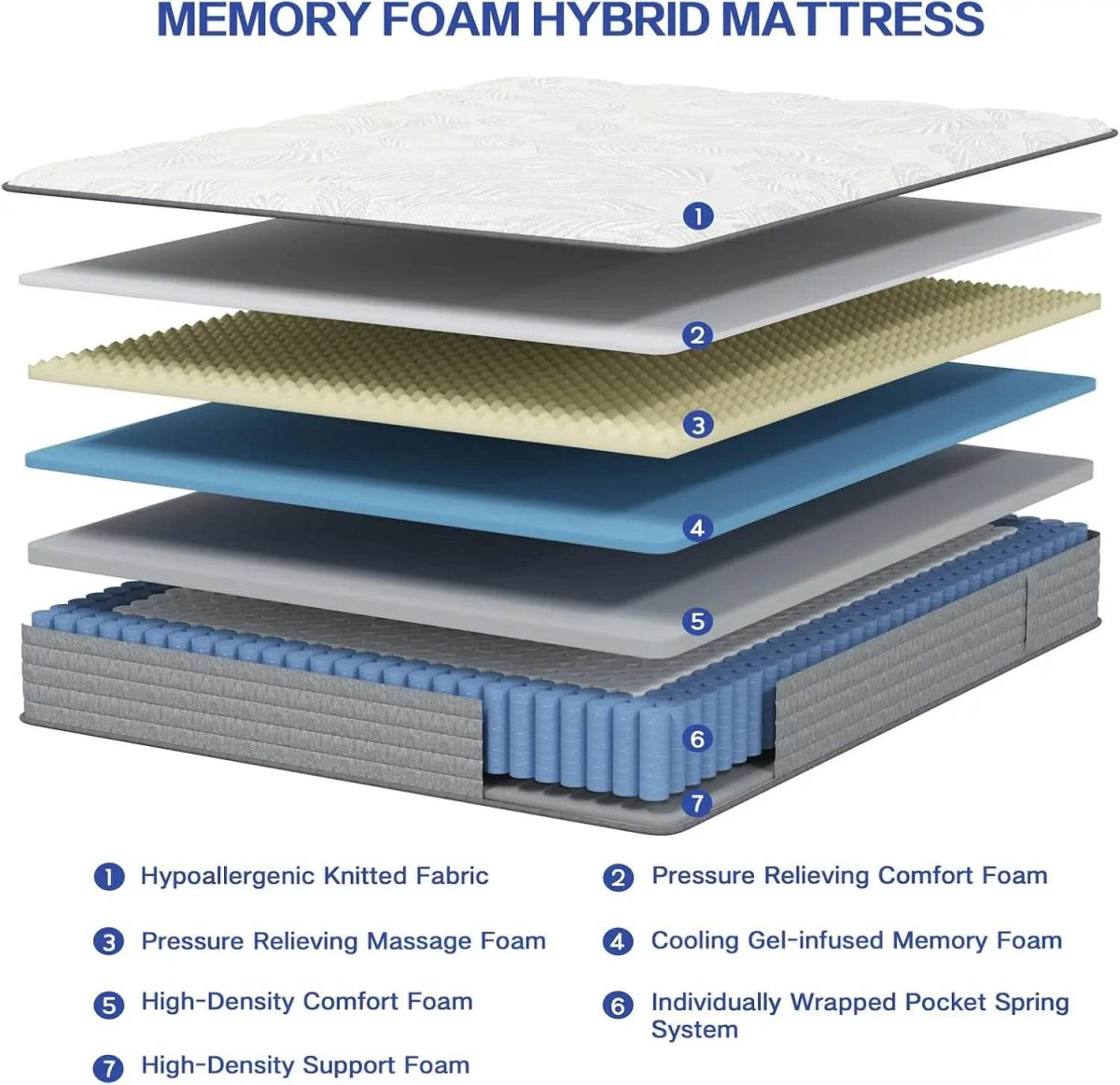 MEMORY FOAM HYBRID MATTRESS

1
2
3
4
5
6
7

1 Hypoallergenic Knitted Fabric

2 Pressure Relieving Comfort Foam

3 Pressure Relieving Massage Foam

4 Cooling Gel-infused Memory Foam

5 High-Density Comfort Foam

6 Individually Wrapped Pocket Spring System

7 High-Density Support Foam