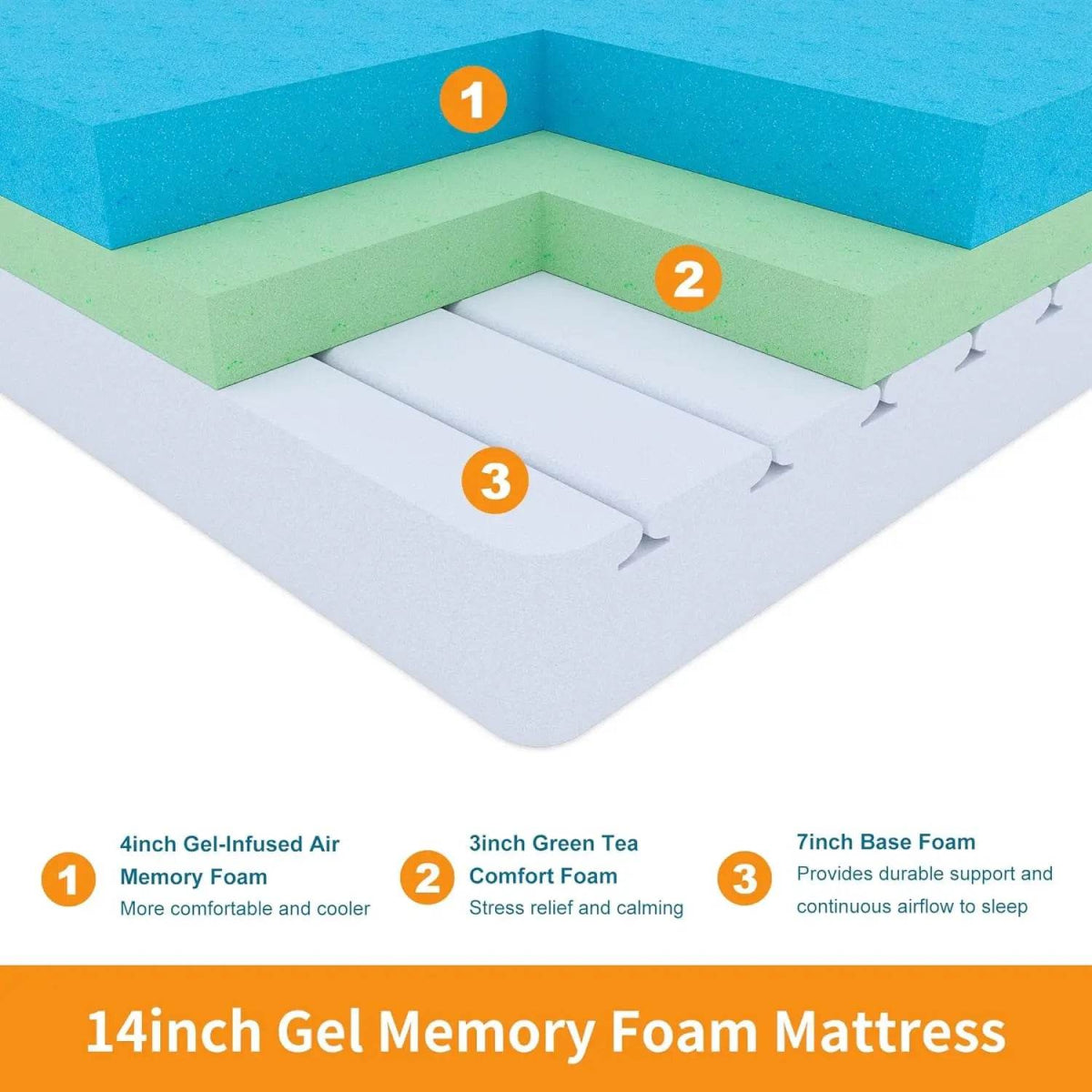 1

2

3

1 4inch Gel-Infused Air Memory Foam
More comfortable and cooler

2 3inch Green Tea Comfort Foam
Stress relief and calming

3 7inch Base Foam
Provides durable support and continuous airflow to sleep

14inch Gel Memory Foam Mattress