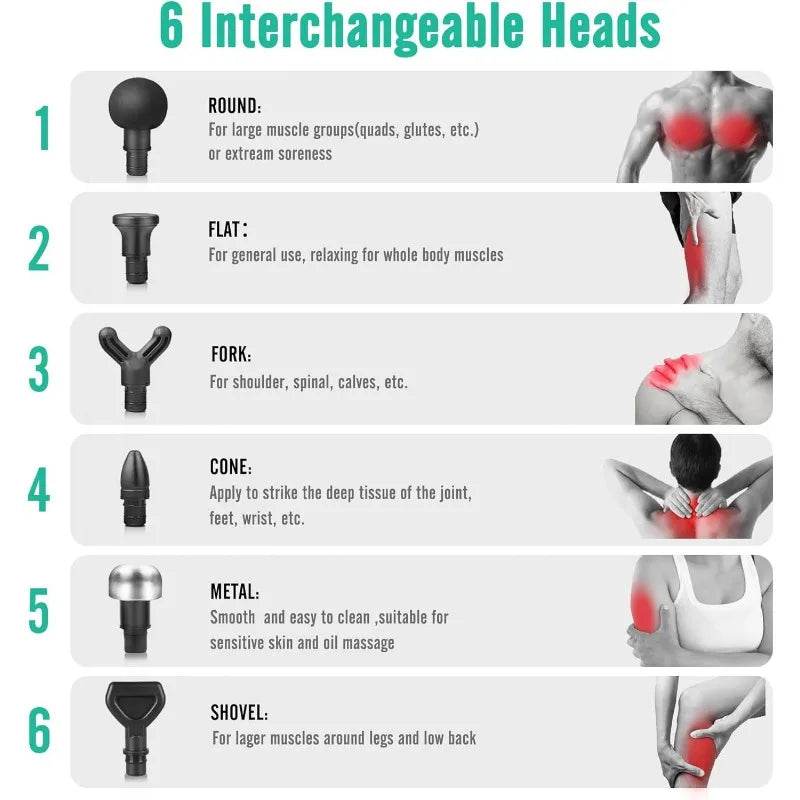 6 Interchangeable Heads

1
ROUND:
For large muscle groups(quads, glutes, etc.) or extream soreness

2
FLAT:
For general use, relaxing for whole body muscles

3
FORK:
For shoulder, spinal, calves, etc.

4
CONE:
Apply to strike the deep tissue of the joint, feet, wrist, etc.

5
METAL:
Smooth and easy to clean ,suitable for sensitive skin and oil massage

6
SHOVEL:
For lager muscles around legs and low back