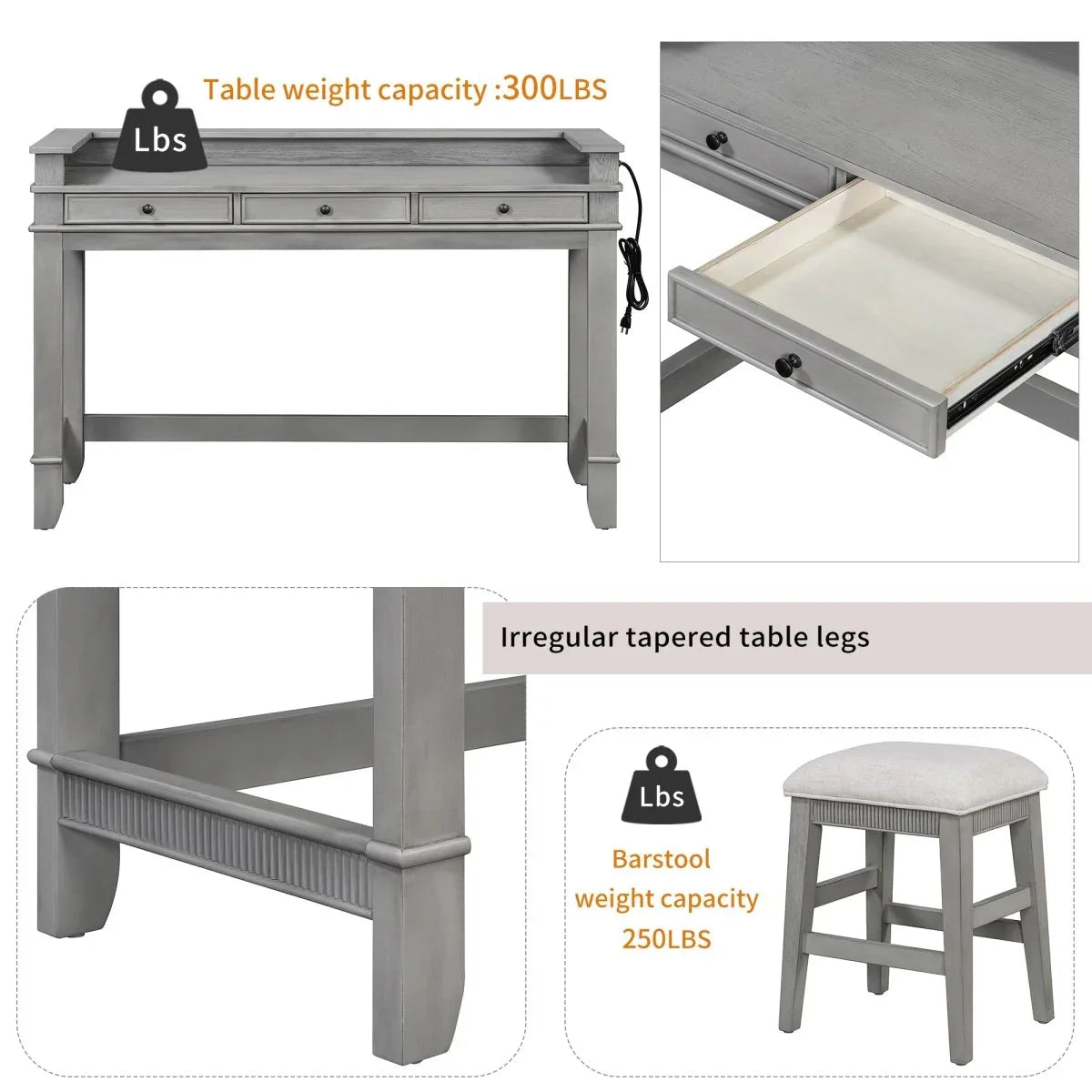 Lbs

Table weight capacity :300LBS

Irregular tapered table legs

Lbs

Barstool weight capacity 250LBS