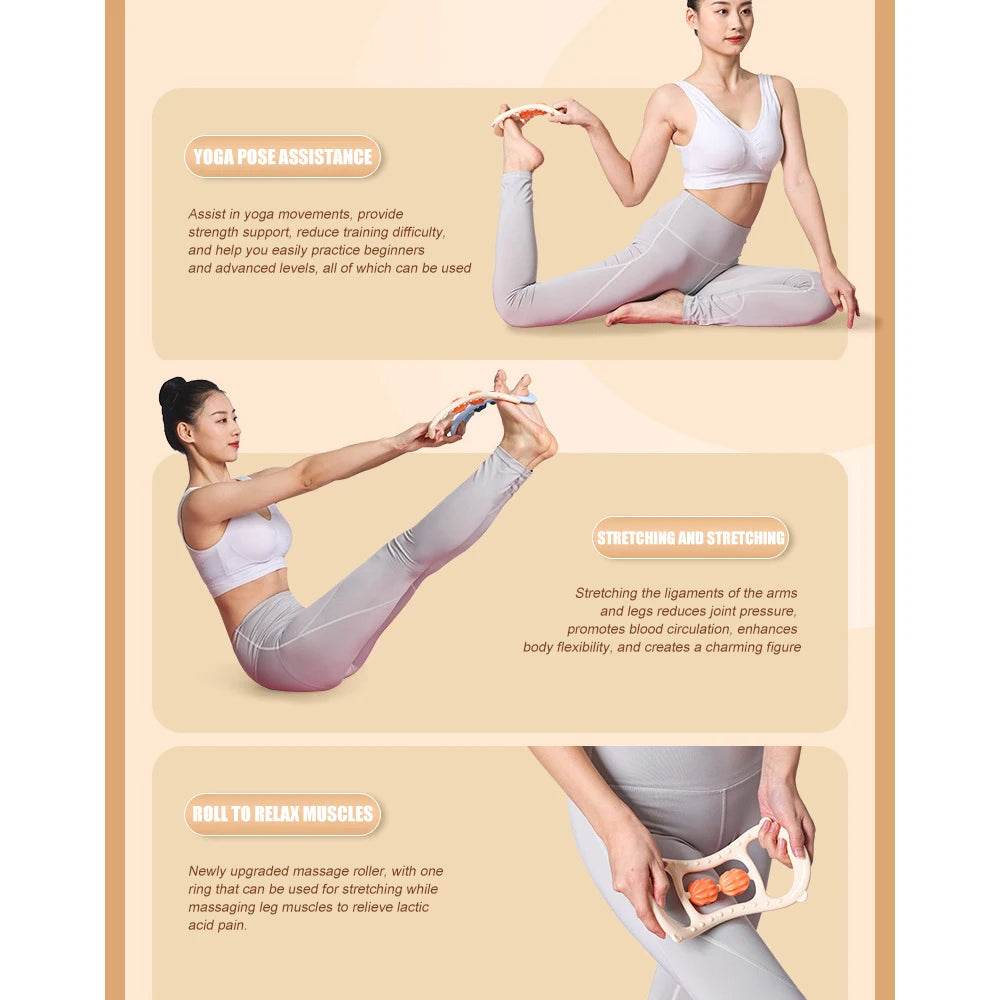 YOGA POSE ASSISTANCE

Assist in yoga movements, provide strength support, reduce training difficulty, and help you easily practice beginners and advanced levels, all of which can be used

STRETCHING AND STRETCHING

Stretching the ligaments of the arms and legs reduces joint pressure, promotes blood circulation, enhances body flexibility, and creates a charming figure

ROLL TO RELAX MUSCLES

Newly upgraded massage roller, with one ring that can be used for stretching while massaging leg muscles to relieve lactic acid pain.