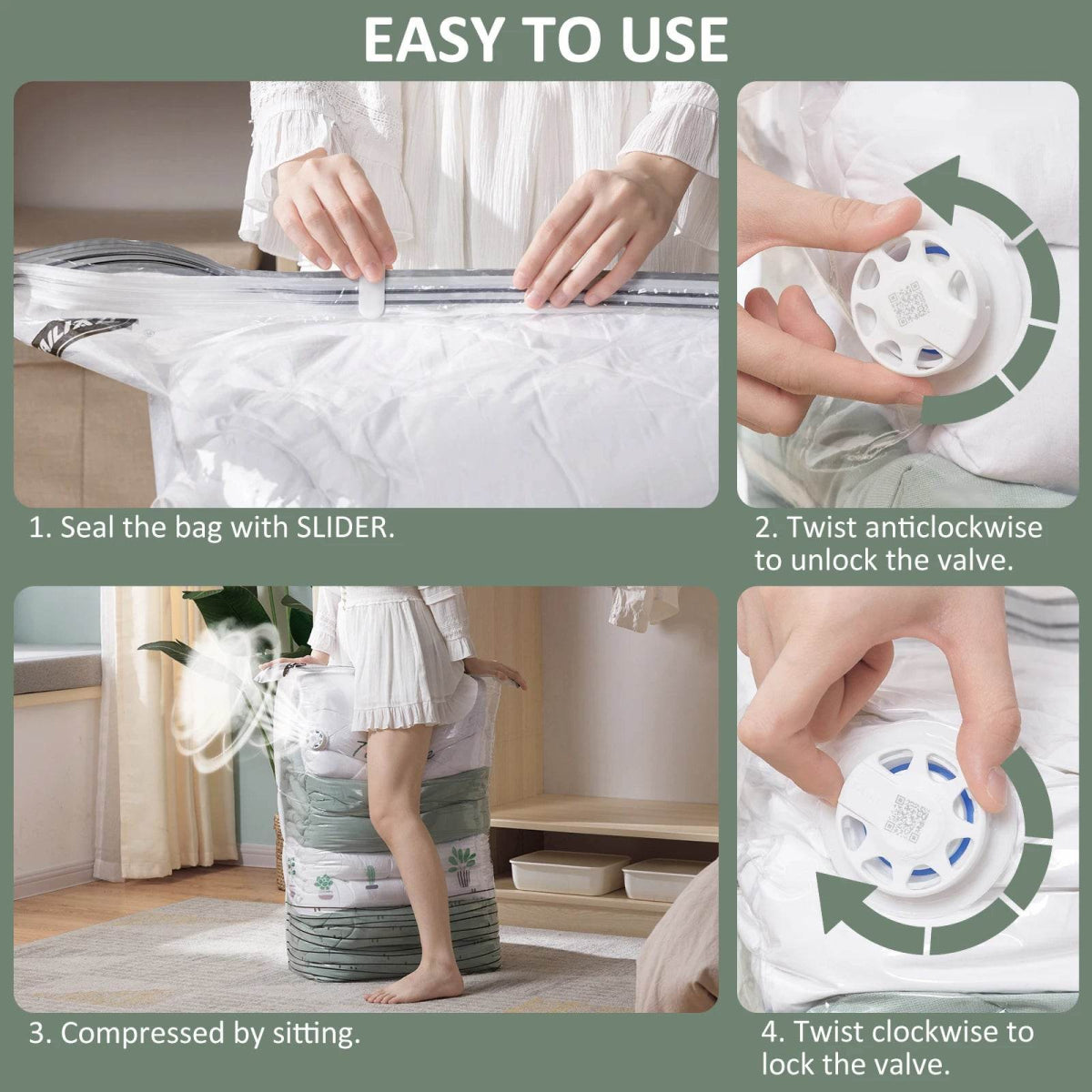 EASY TO USE

1. Seal the bag with SLIDER.

2. Twist anticlockwise to unlock the valve.

3. Compressed by sitting.

4. Twist clockwise to lock the valve.