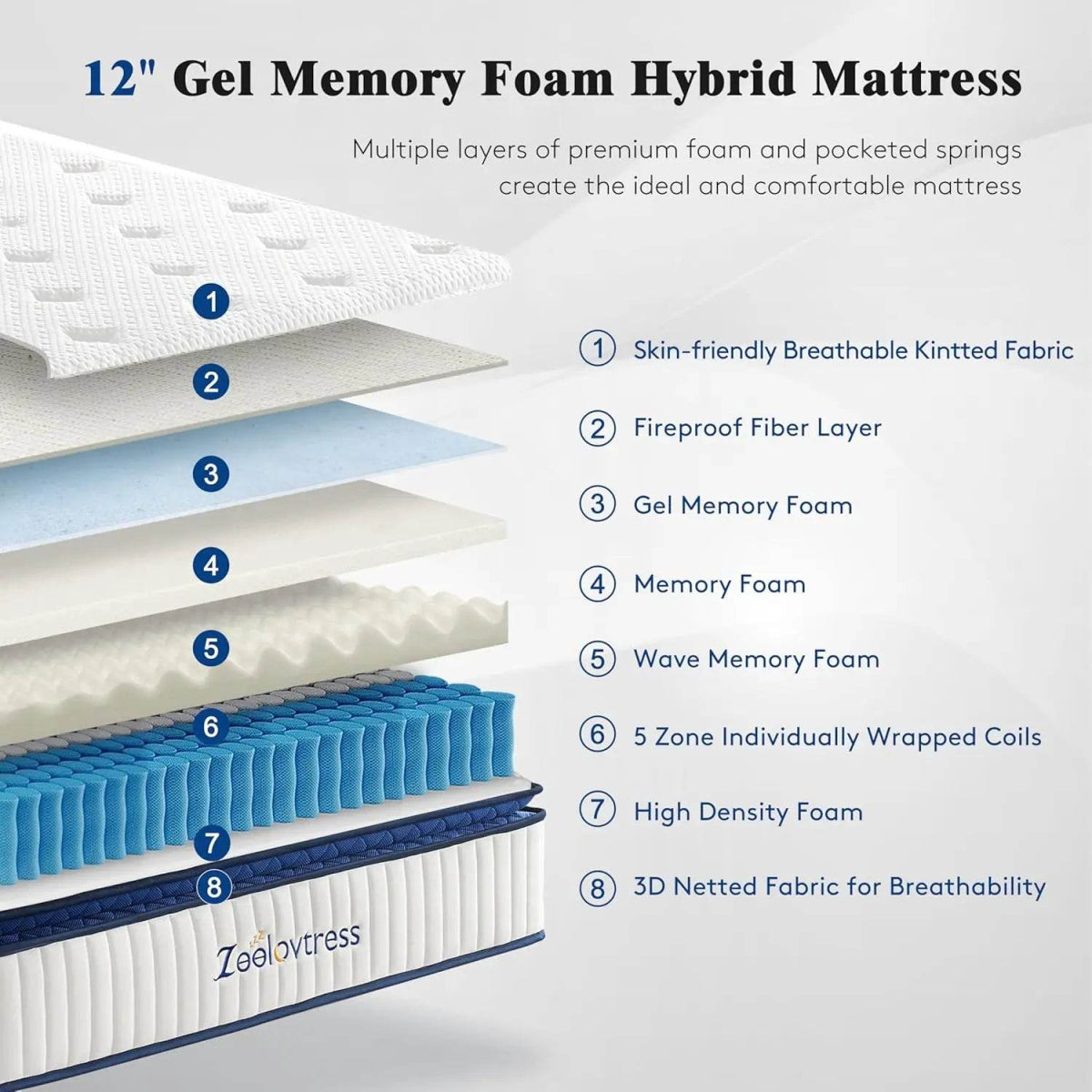 12" Gel Memory Foam Hybrid Mattress

Multiple layers of premium foam and pocketed springs create the ideal and comfortable mattress

1
2
3
4
5
6
7
8

Zeelovtress

① Skin-friendly Breathable Kintted Fabric

② Fireproof Fiber Layer

③ Gel Memory Foam

④ Memory Foam

⑤ Wave Memory Foam

⑥ 5 Zone Individually Wrapped Coils

⑦ High Density Foam

⑧ 3D Netted Fabric for Breathability