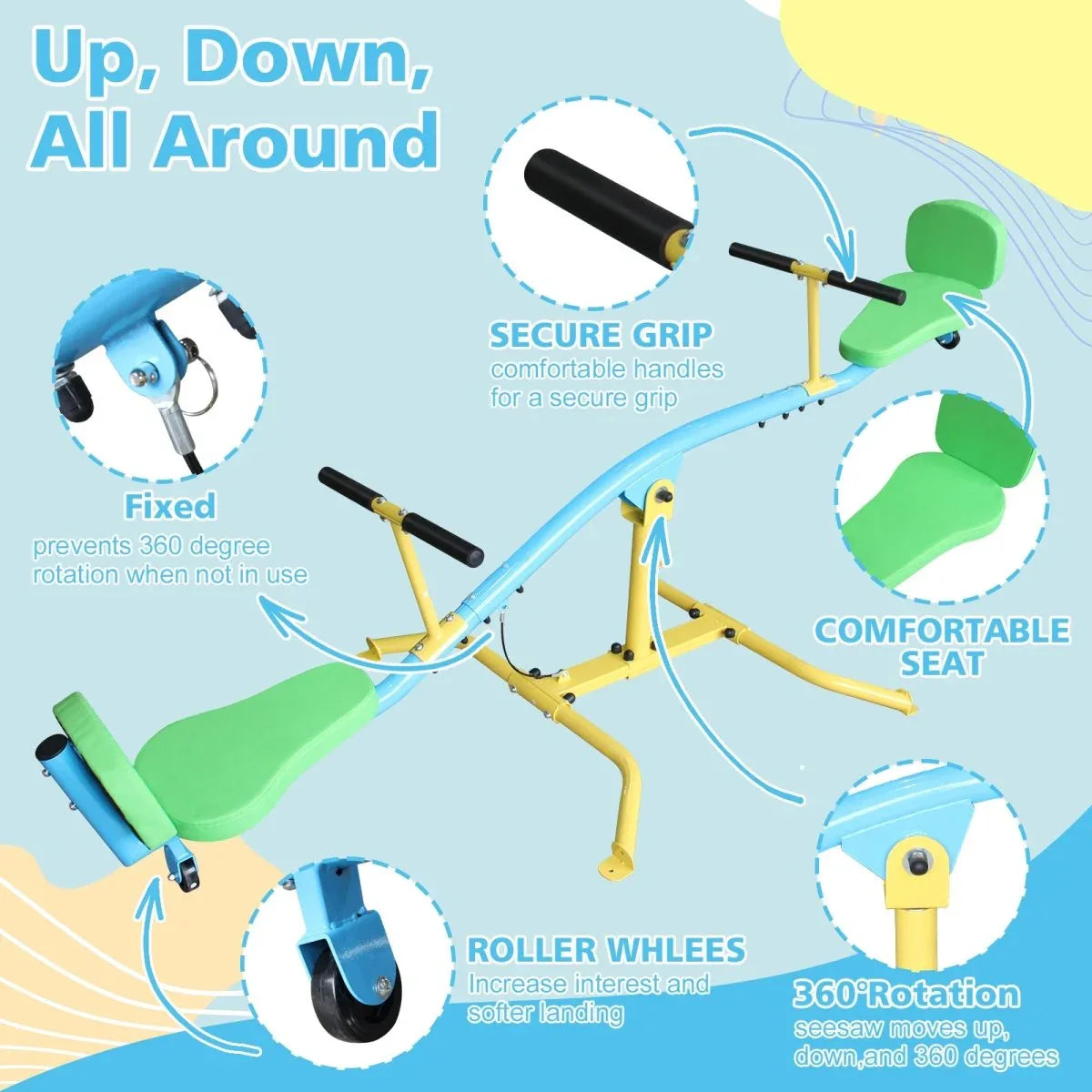 Up, Down, All Around

SECURE GRIP
comfortable handles for a secure grip

Fixed
prevents 360 degree rotation when not in use

COMFORTABLE SEAT

ROLLER WHLEES
Increase interest and softer landing

360°Rotation
seesaw moves up, down,and 360 degrees