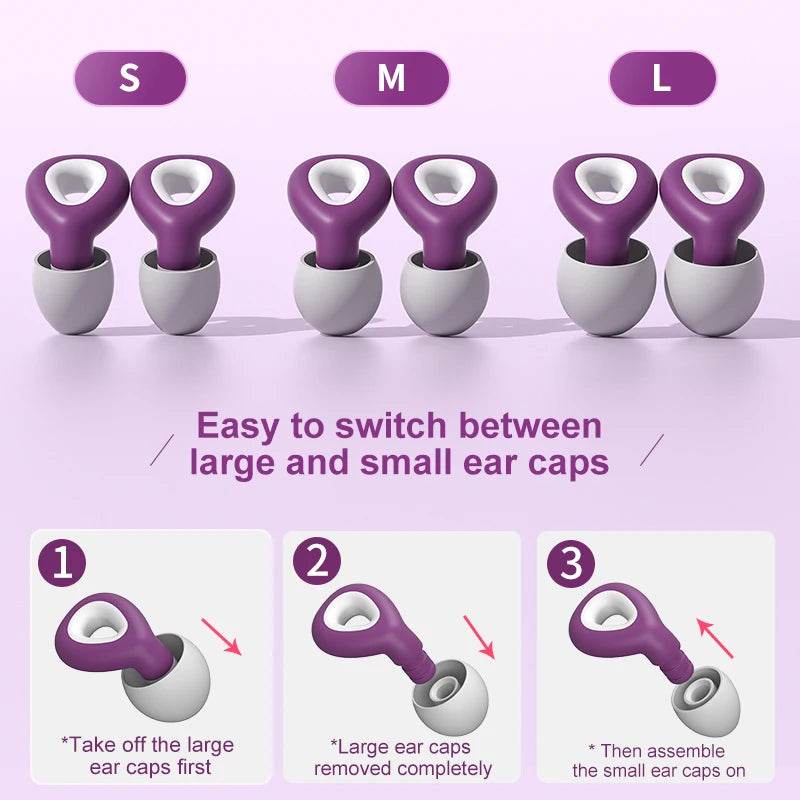 S

M

L

Easy to switch between large and small ear caps

1

*Take off the large ear caps first

2

*Large ear caps removed completely

3

* Then assemble the small ear caps on