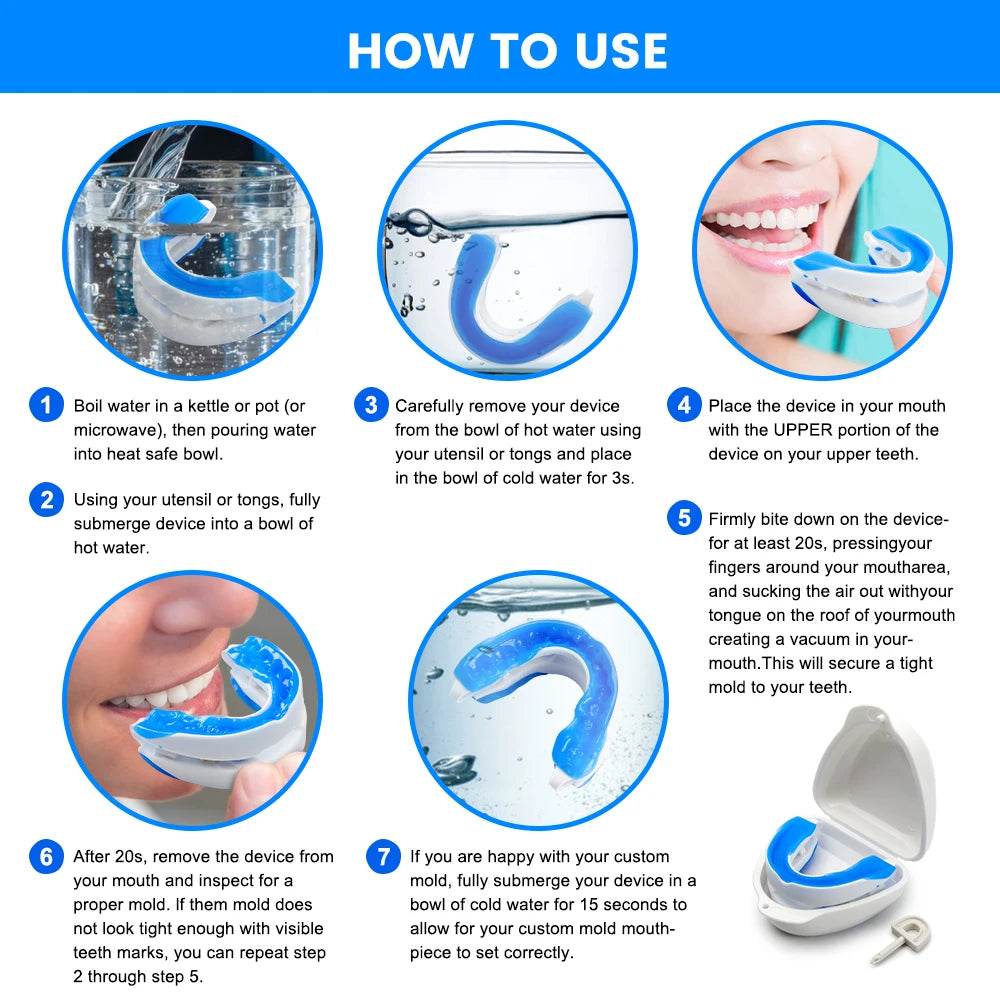 HOW TO USE

1 Boil water in a kettle or pot (or microwave), then pouring water into heat safe bowl.

2 Using your utensil or tongs, fully submerge device into a bowl of hot water.

3 Carefully remove your device from the bowl of hot water using your utensil or tongs and place in the bowl of cold water for 3s.

4 Place the device in your mouth with the UPPER portion of the device on your upper teeth.

5 Firmly bite down on the device-for at least 20s, pressingyour fingers around your moutharea, and sucking the air out withyour tongue on the roof of yourmouth creating a vacuum in your-mouth.This will secure a tight mold to your teeth.

6 After 20s, remove the device from your mouth and inspect for a proper mold. If them mold does not look tight enough with visible teeth marks, you can repeat step 2 through step 5.

7 If you are happy with your custom mold, fully submerge your device in a bowl of cold water for 15 seconds to allow for your custom mold mouth-piece to set correctly.