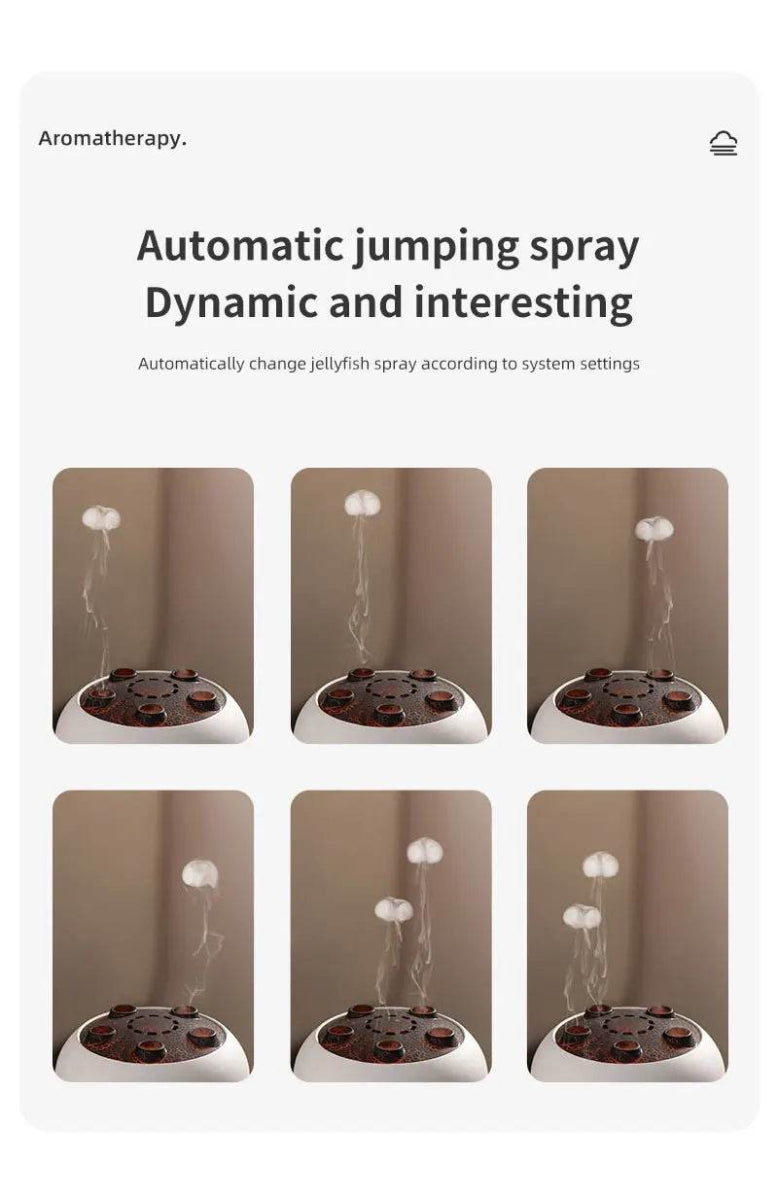 Aromatherapy.

Automatic jumping spray
Dynamic and interesting

Automatically change jellyfish spray according to system settings