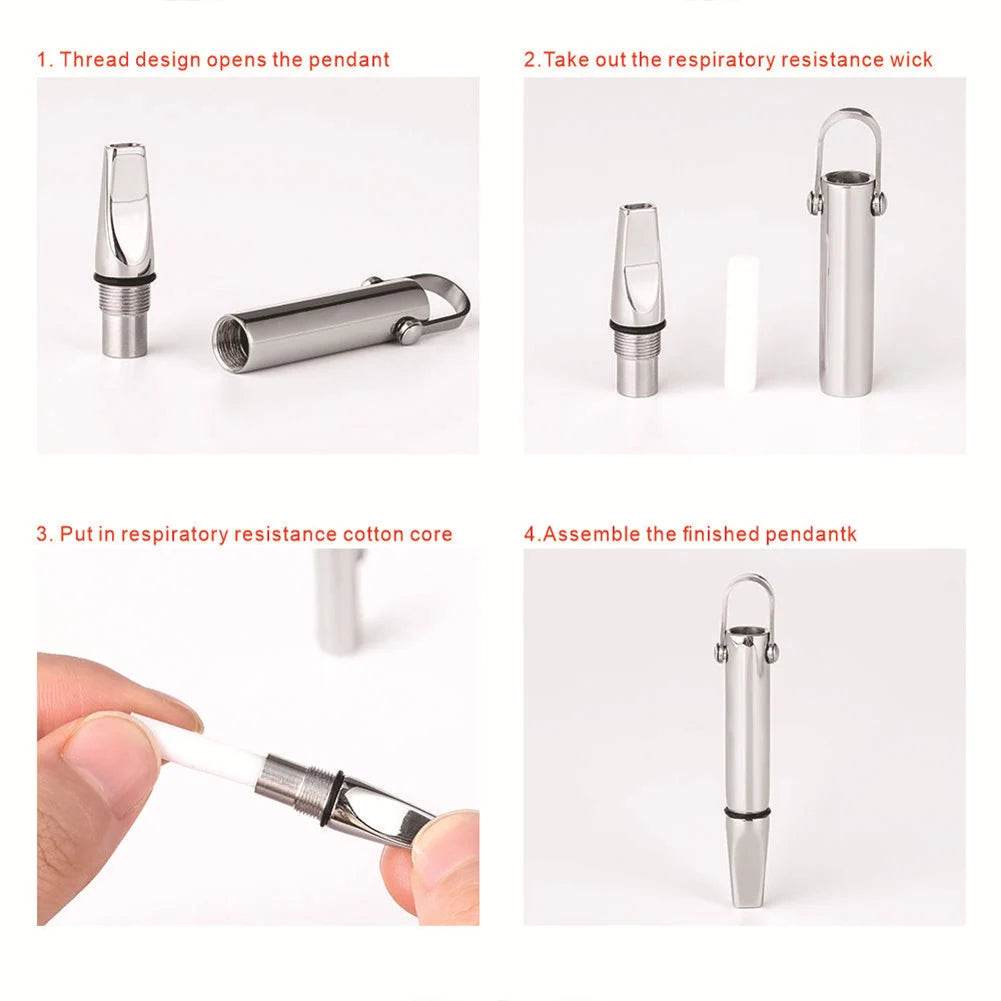 1. Thread design opens the pendant

2.Take out the respiratory resistance wick

3. Put in respiratory resistance cotton core

4.Assemble the finished pendantk