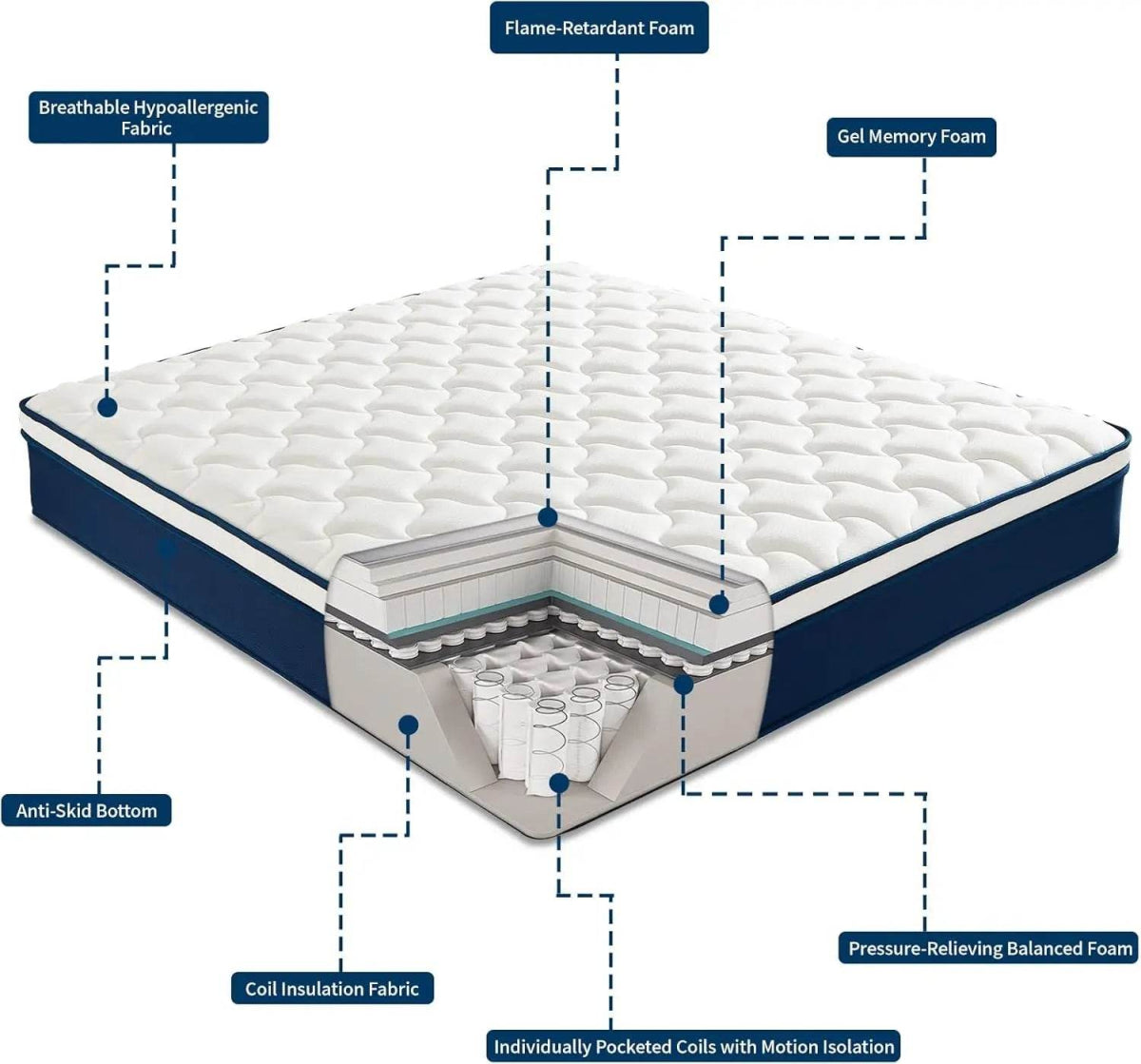 Flame-Retardant Foam

Breathable Hypoallergenic Fabric

Gel Memory Foam

Anti-Skid Bottom

Pressure-Relieving Balanced Foam

Coil Insulation Fabric

Individually Pocketed Coils with Motion Isolation