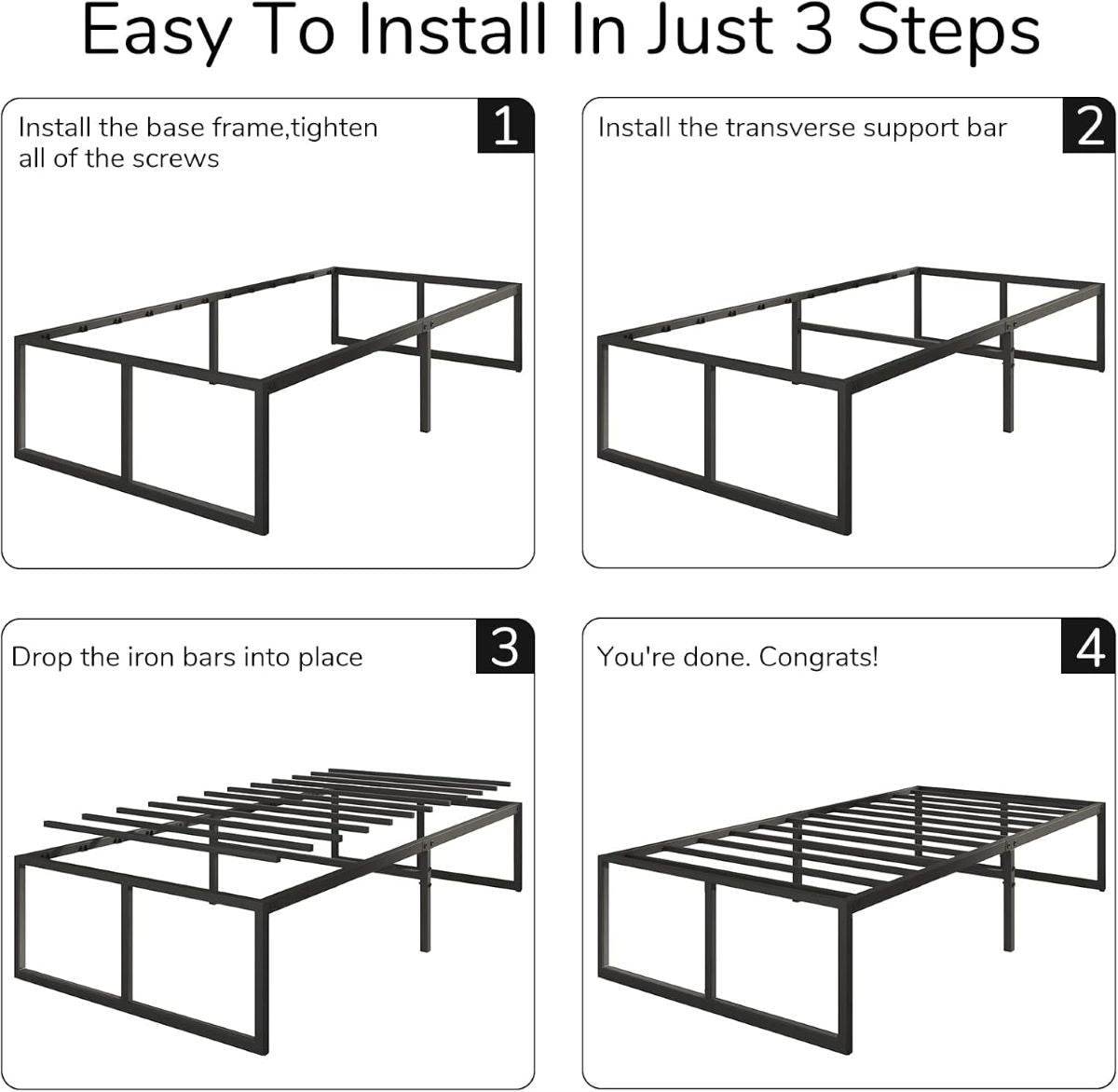 Easy To Install In Just 3 Steps

Install the base frame,tighten all of the screws

1

Install the transverse support bar

2

Drop the iron bars into place

3

You're done. Congrats!

4