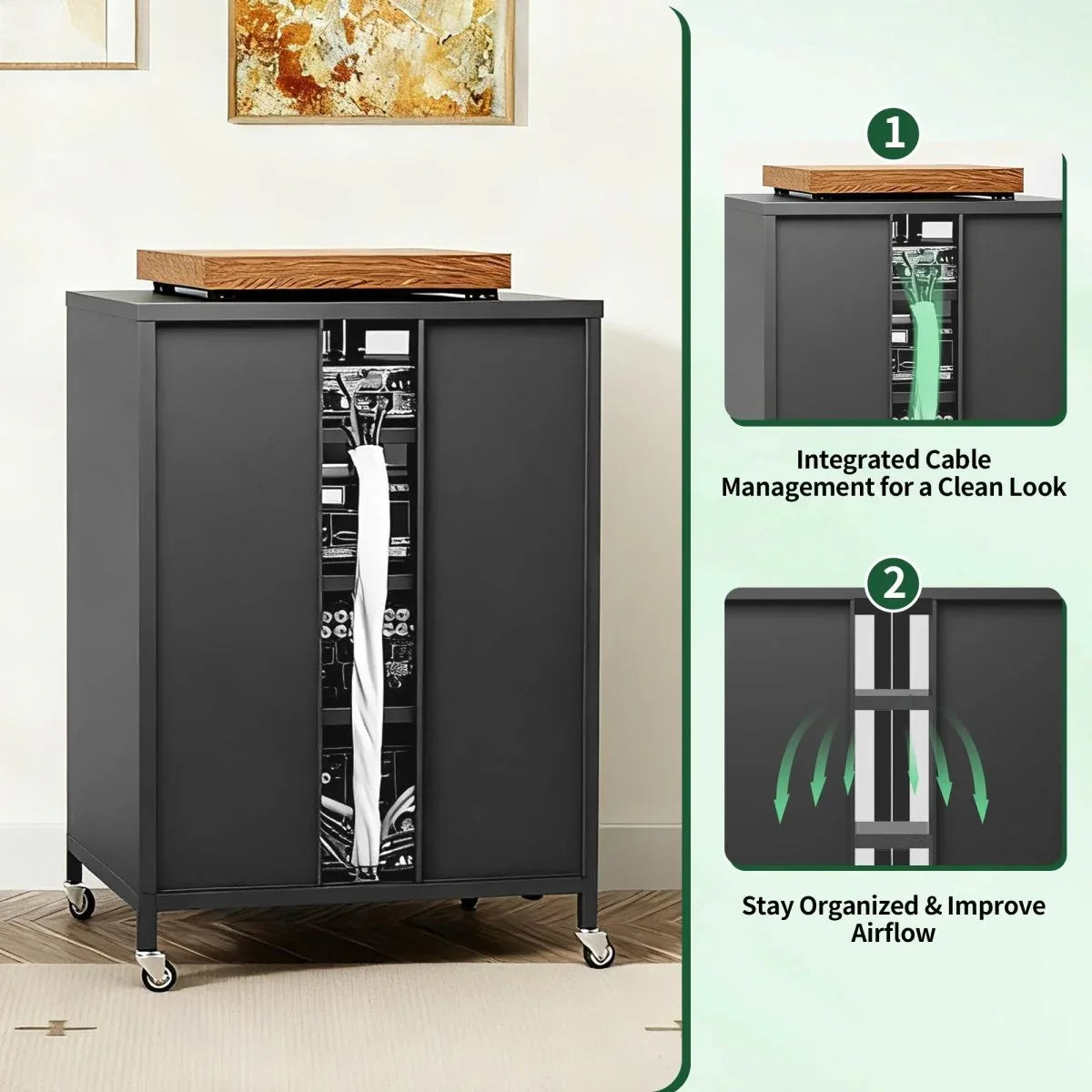 1

Integrated Cable Management for a Clean Look

2

Stay Organized & Improve Airflow