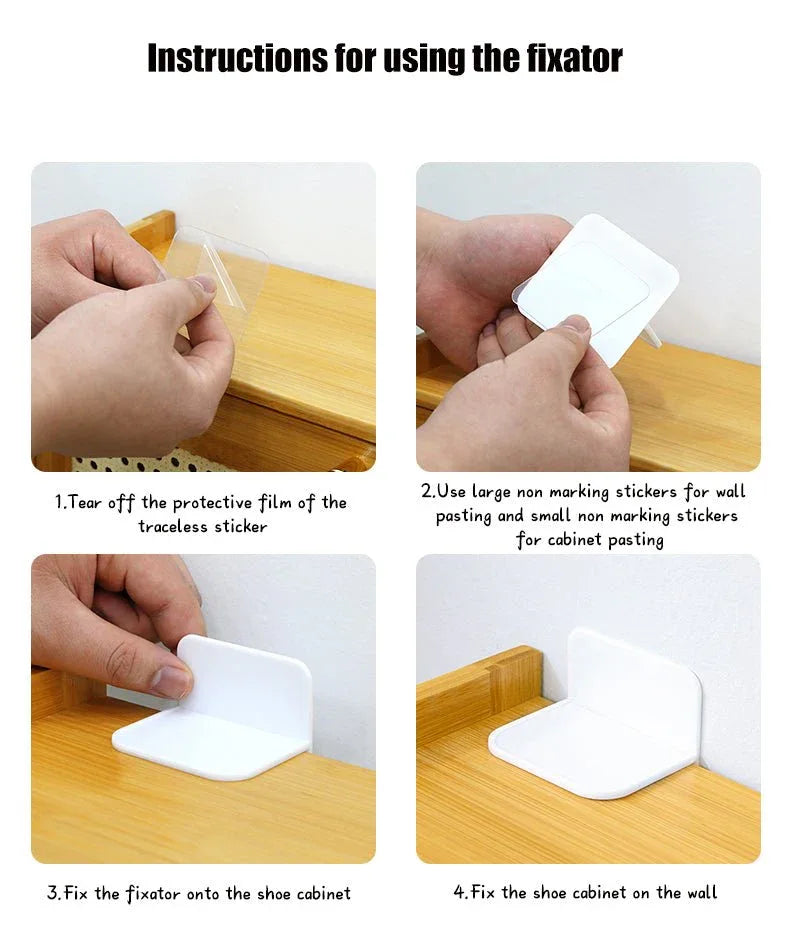 Instructions for using the fixator

1.Tear off the protective film of the traceless sticker

2.Use large non marking stickers for wall pasting and small non marking stickers for cabinet pasting

3.Fix the fixator onto the shoe cabinet

4.Fix the shoe cabinet on the wall