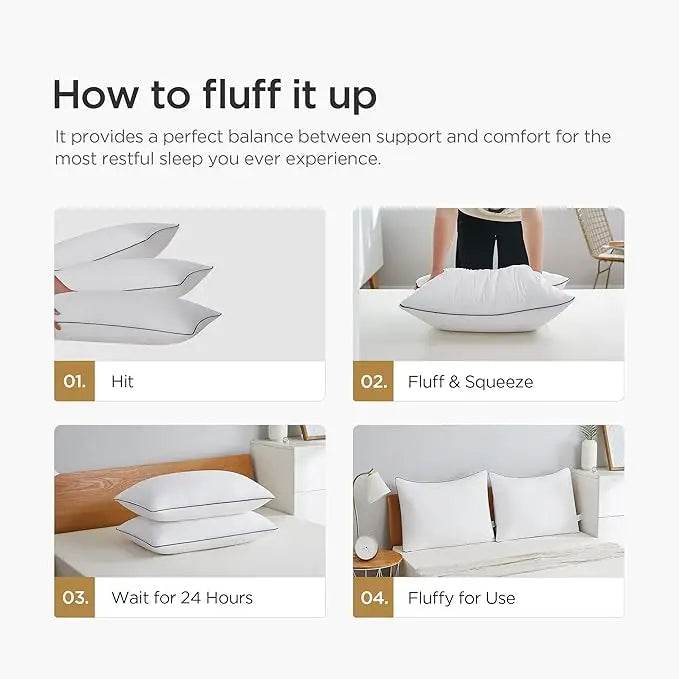 How to fluff it up

It provides a perfect balance between support and comfort for the most restful sleep you ever experience.

01. Hit

02. Fluff & Squeeze

03. Wait for 24 Hours

04. Fluffy for Use