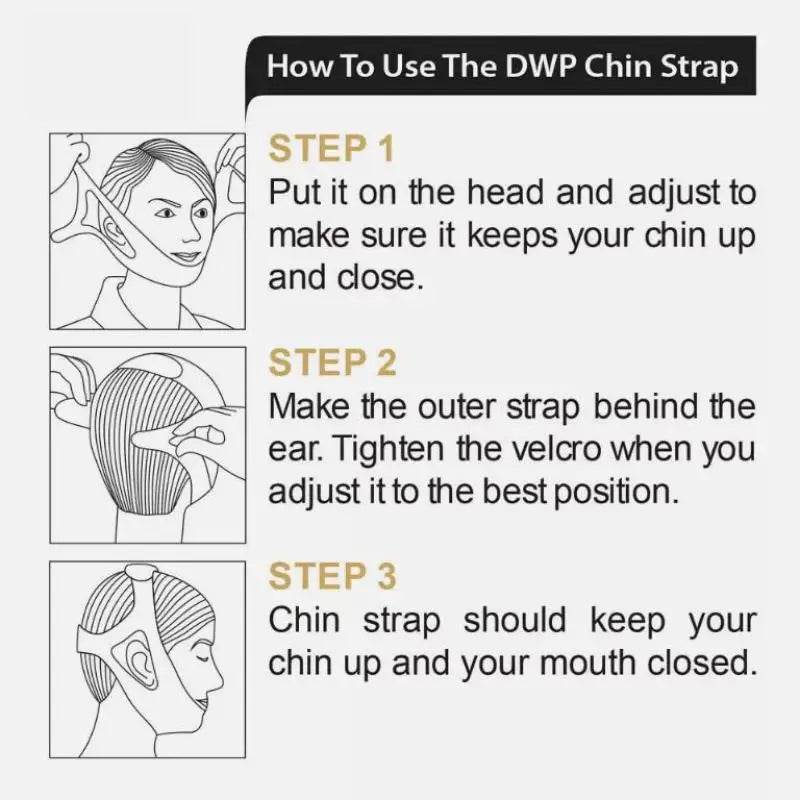 How To Use The DWP Chin Strap

STEP 1
Put it on the head and adjust to make sure it keeps your chin up and close.

STEP 2
Make the outer strap behind the ear. Tighten the velcro when you adjust it to the best position.

STEP 3
Chin strap should keep your chin up and your mouth closed.