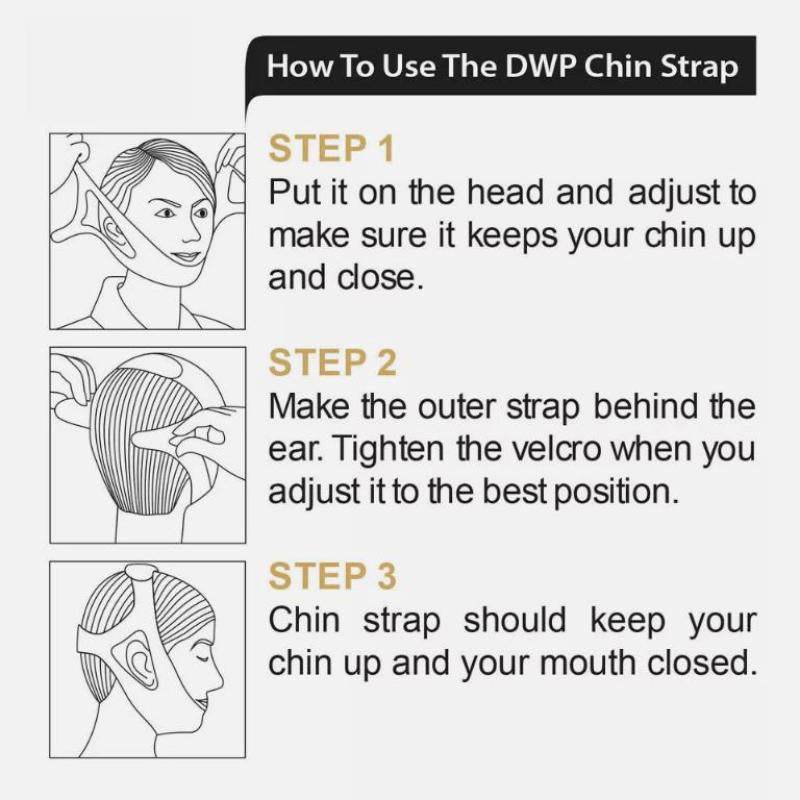 How To Use The DWP Chin Strap

STEP 1
Put it on the head and adjust to make sure it keeps your chin up and close.

STEP 2
Make the outer strap behind the ear. Tighten the velcro when you adjust it to the best position.

STEP 3
Chin strap should keep your chin up and your mouth closed.