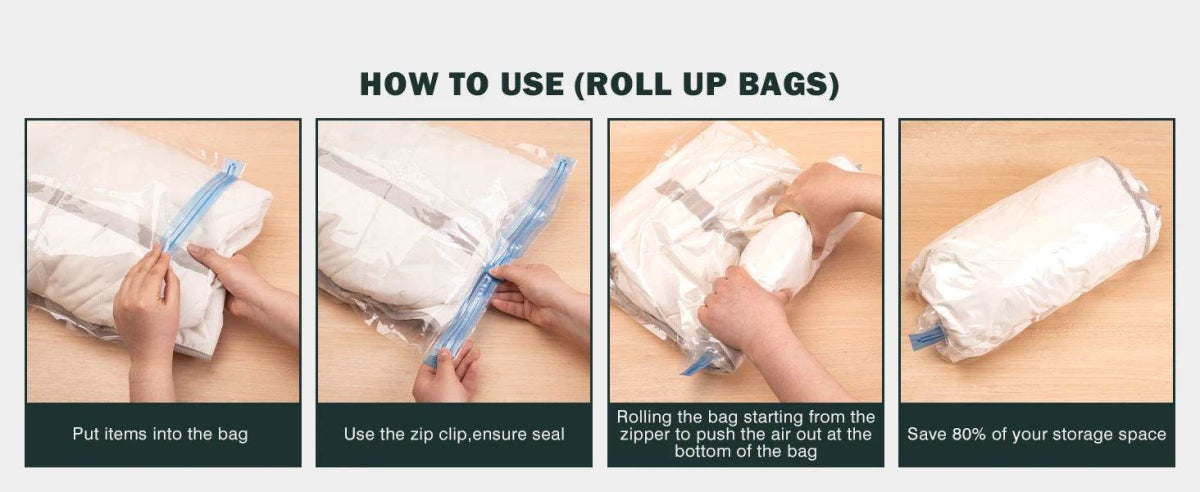 HOW TO USE (ROLL UP BAGS)

Put items into the bag

Use the zip clip,ensure seal

Rolling the bag starting from the zipper to push the air out at the bottom of the bag

Save 80% of your storage space