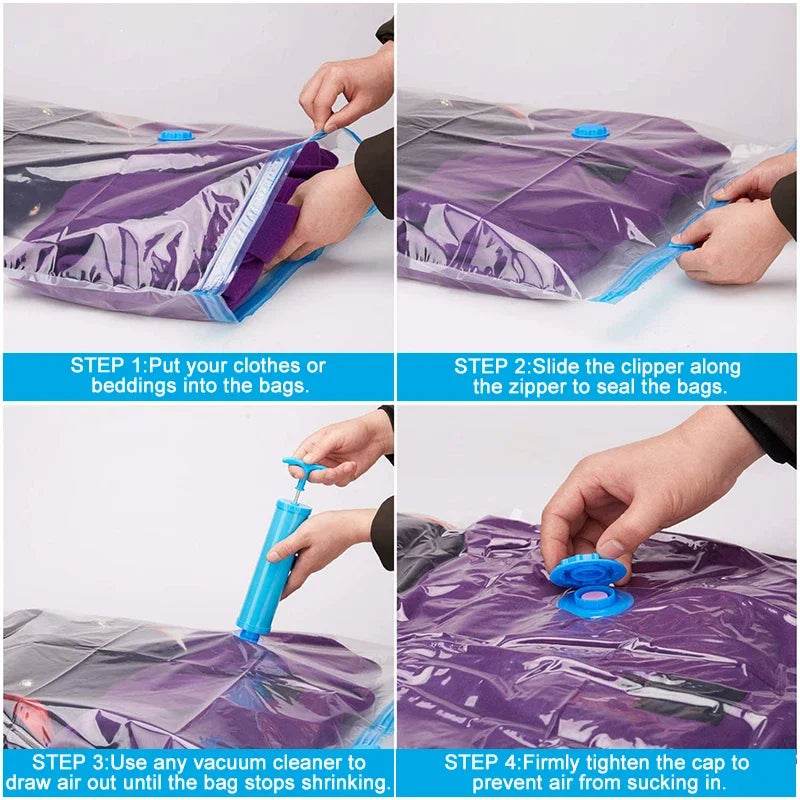 STEP 1:Put your clothes or beddings into the bags.

STEP 2:Slide the clipper along the zipper to seal the bags.

STEP 3:Use any vacuum cleaner to draw air out until the bag stops shrinking.

STEP 4:Firmly tighten the cap to prevent air from sucking in.