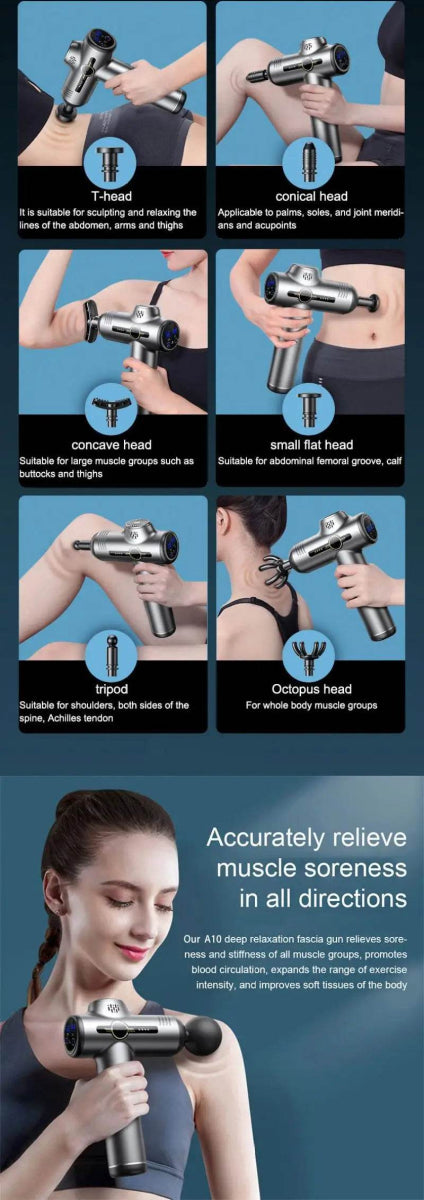 T-head
It is suitable for sculpting and relaxing the lines of the abdomen, arms and thighs

conical head
Applicable to palms, soles, and joint meridians and acupoints

concave head
Suitable for large muscle groups such as buttocks and thighs

small flat head
Suitable for abdominal femoral groove, calf

tripod
Suitable for shoulders, both sides of the spine, Achilles tendon

Octopus head
For whole body muscle groups

Accurately relieve muscle soreness in all directions

Our A10 deep relaxation fascia gun relieves soreness and stiffness of all muscle groups, promotes blood circulation, expands the range of exercise intensity, and improves soft tissues of the body