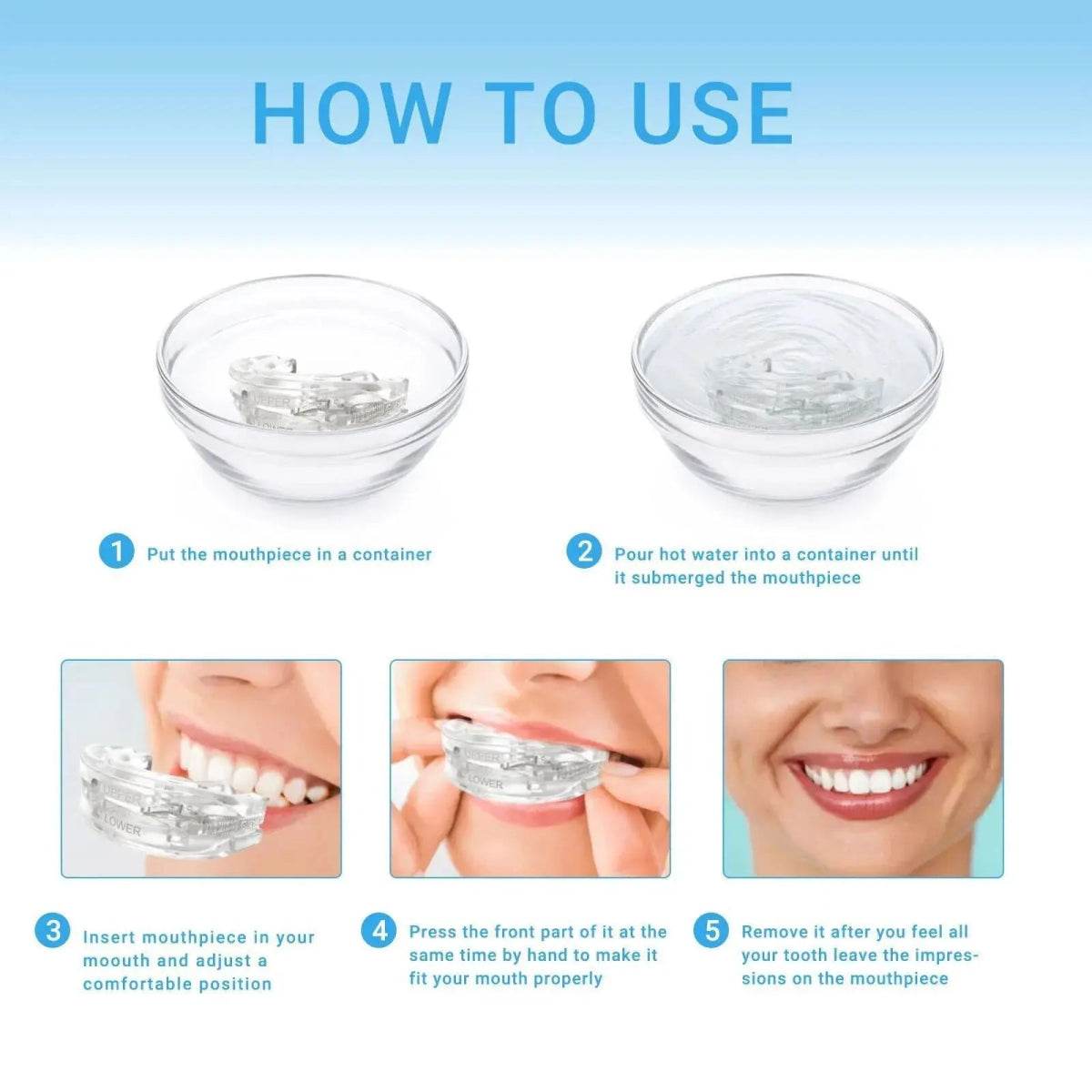 HOW TO USE

UPPER
LOWER

1 Put the mouthpiece in a container

2 Pour hot water into a container until it submerged the mouthpiece

UPPER
LOWER

UPPER
LOWER

3 Insert mouthpiece in your moouth and adjust a comfortable position

4 Press the front part of it at the same time by hand to make it fit your mouth properly

5 Remove it after you feel all your tooth leave the impressions on the mouthpiece