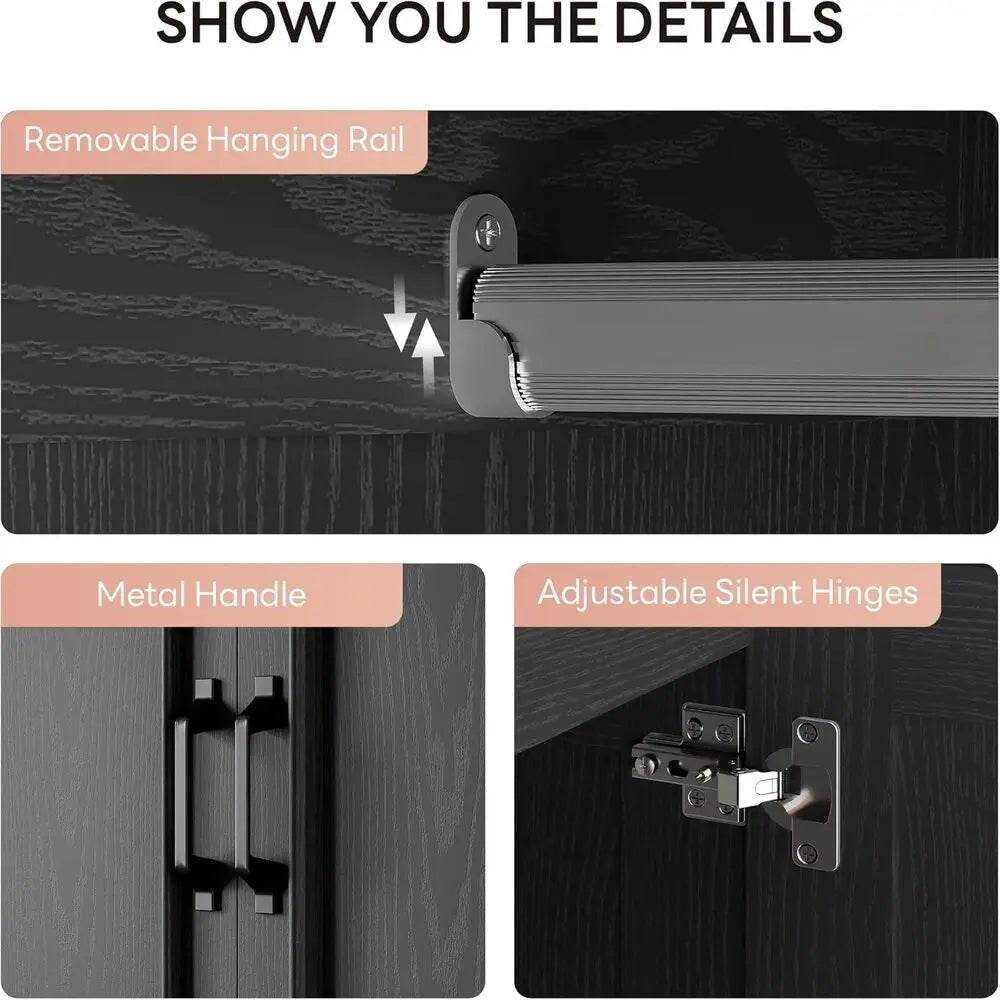 SHOW YOU THE DETAILS

Removable Hanging Rail

Metal Handle

Adjustable Silent Hinges