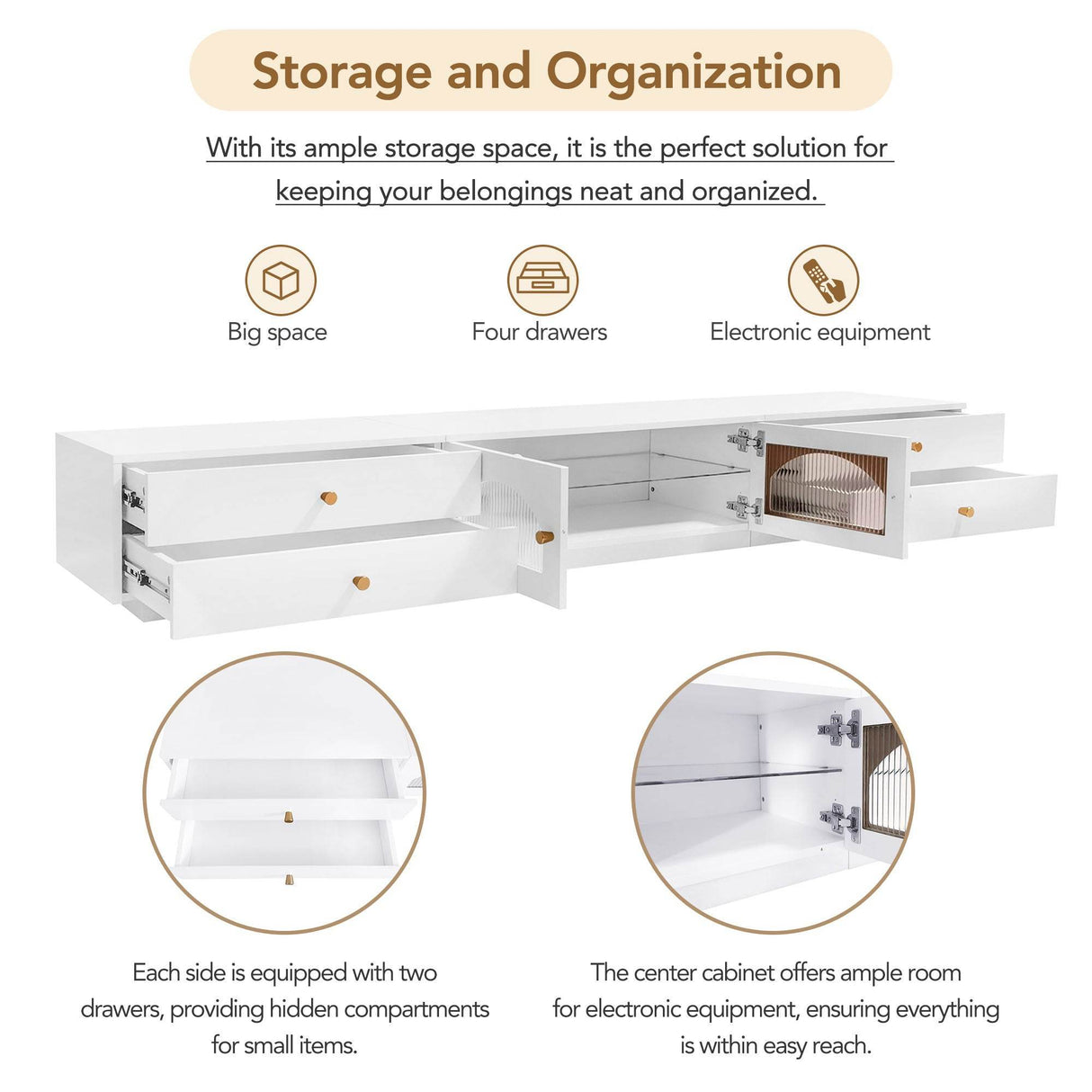 Storage and Organization

With its ample storage space, it is the perfect solution for keeping your belongings neat and organized.

Big space

Four drawers

Electronic equipment

Each side is equipped with two drawers, providing hidden compartments for small items.

The center cabinet offers ample room for electronic equipment, ensuring everything is within easy reach.