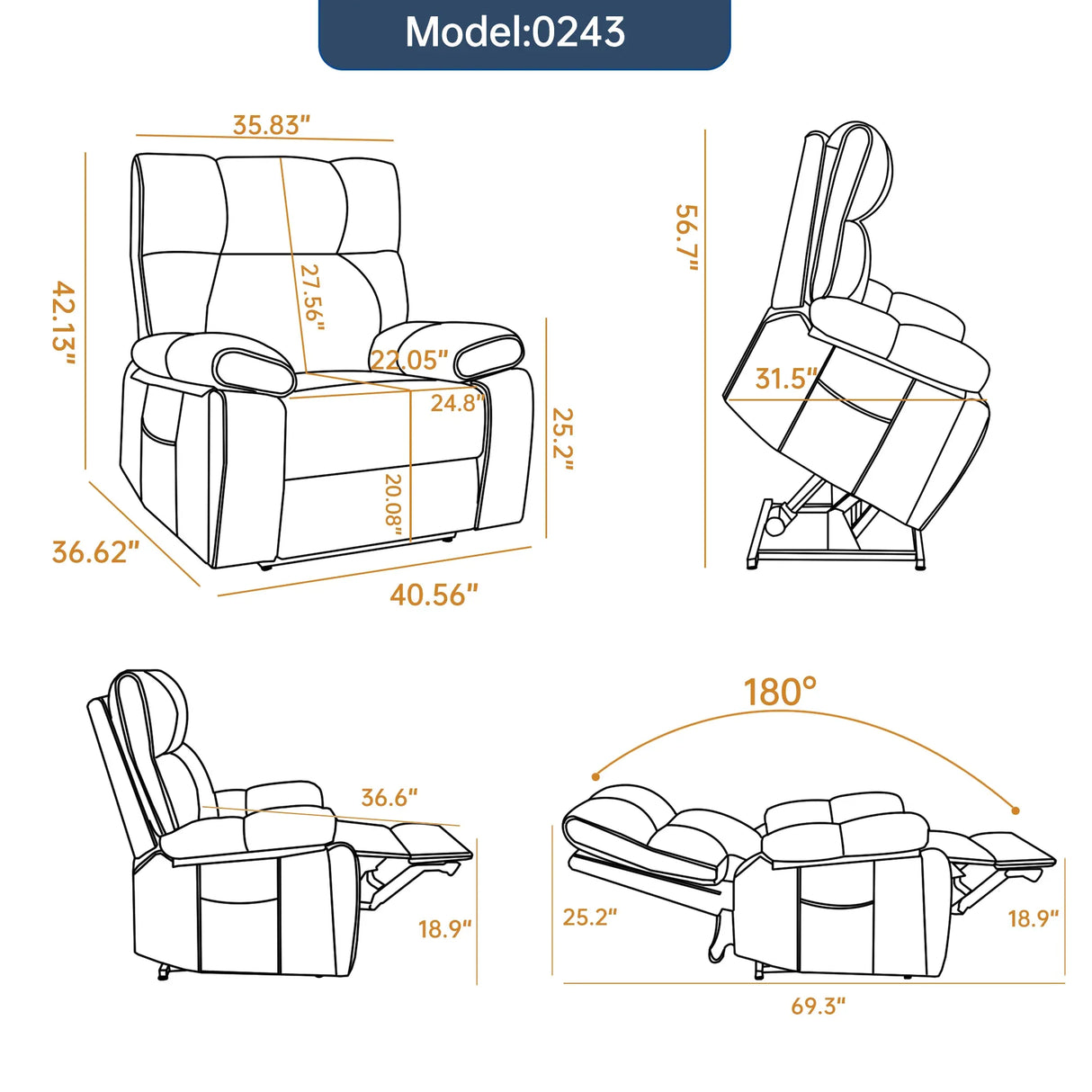 Model:0243

35.83"
42.13"
27.56"
22.05"
24.8"
25.2"
20.08"
36.62"
40.56"

56.7"
31.5"

36.6"
18.9"

180°
25.2"
18.9"
69.3"