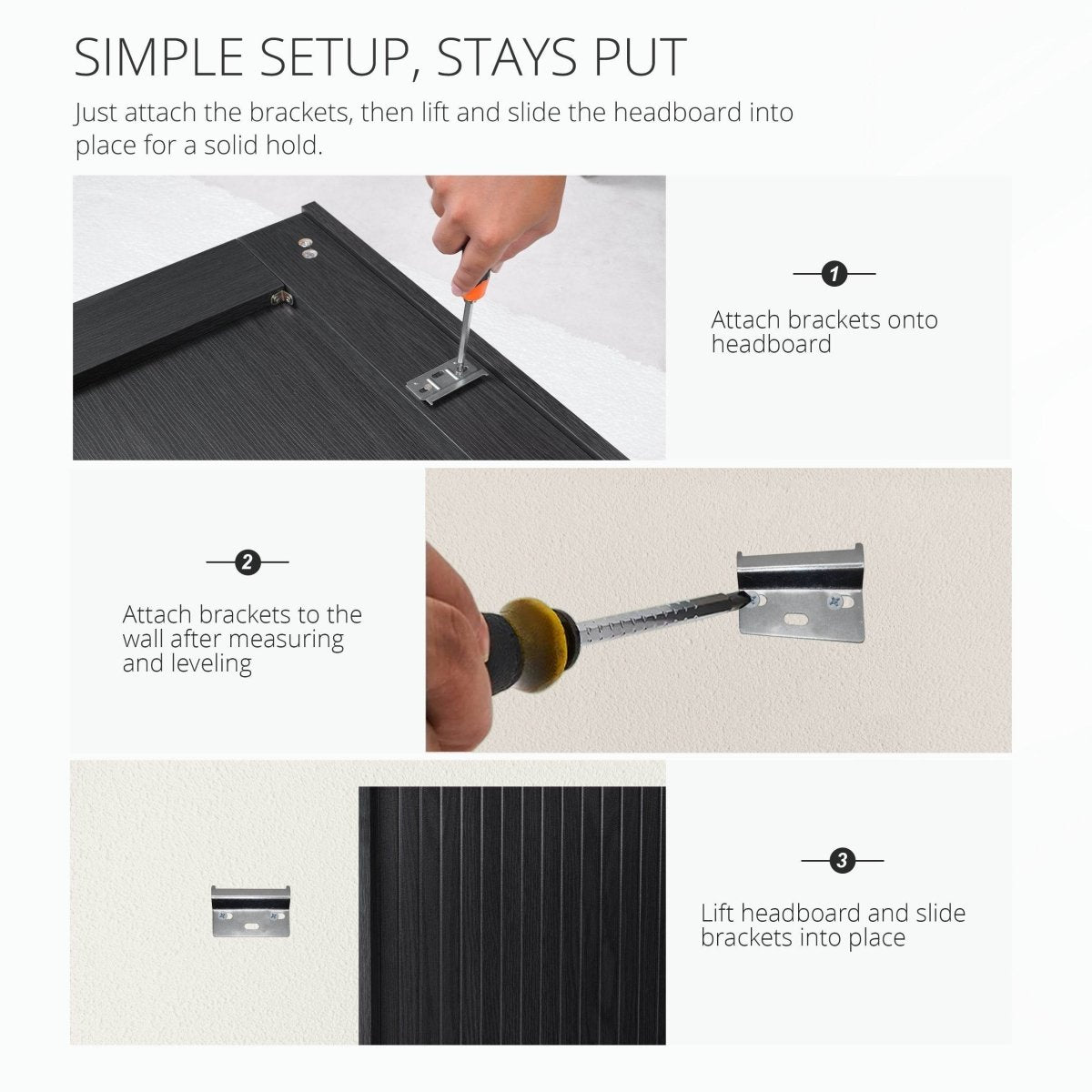 SIMPLE SETUP, STAYS PUT

Just attach the brackets, then lift and slide the headboard into place for a solid hold.

1

Attach brackets onto headboard

2

Attach brackets to the wall after measuring and leveling

3

Lift headboard and slide brackets into place