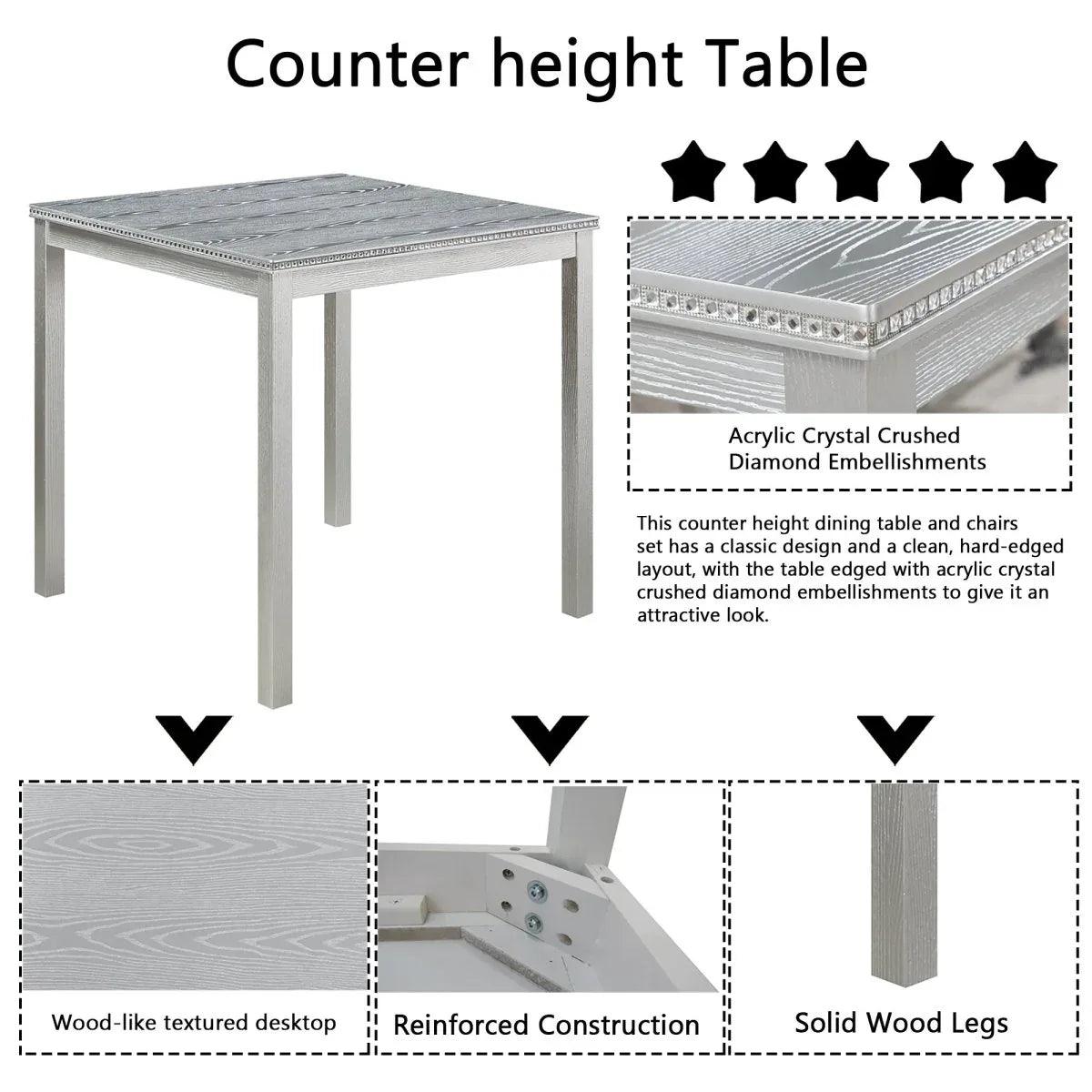 Counter height Table

Acrylic Crystal Crushed Diamond Embellishments

This counter height dining table and chairs set has a classic design and a clean, hard-edged layout, with the table edged with acrylic crystal crushed diamond embellishments to give it an attractive look.

Wood-like textured desktop

Reinforced Construction

Solid Wood Legs