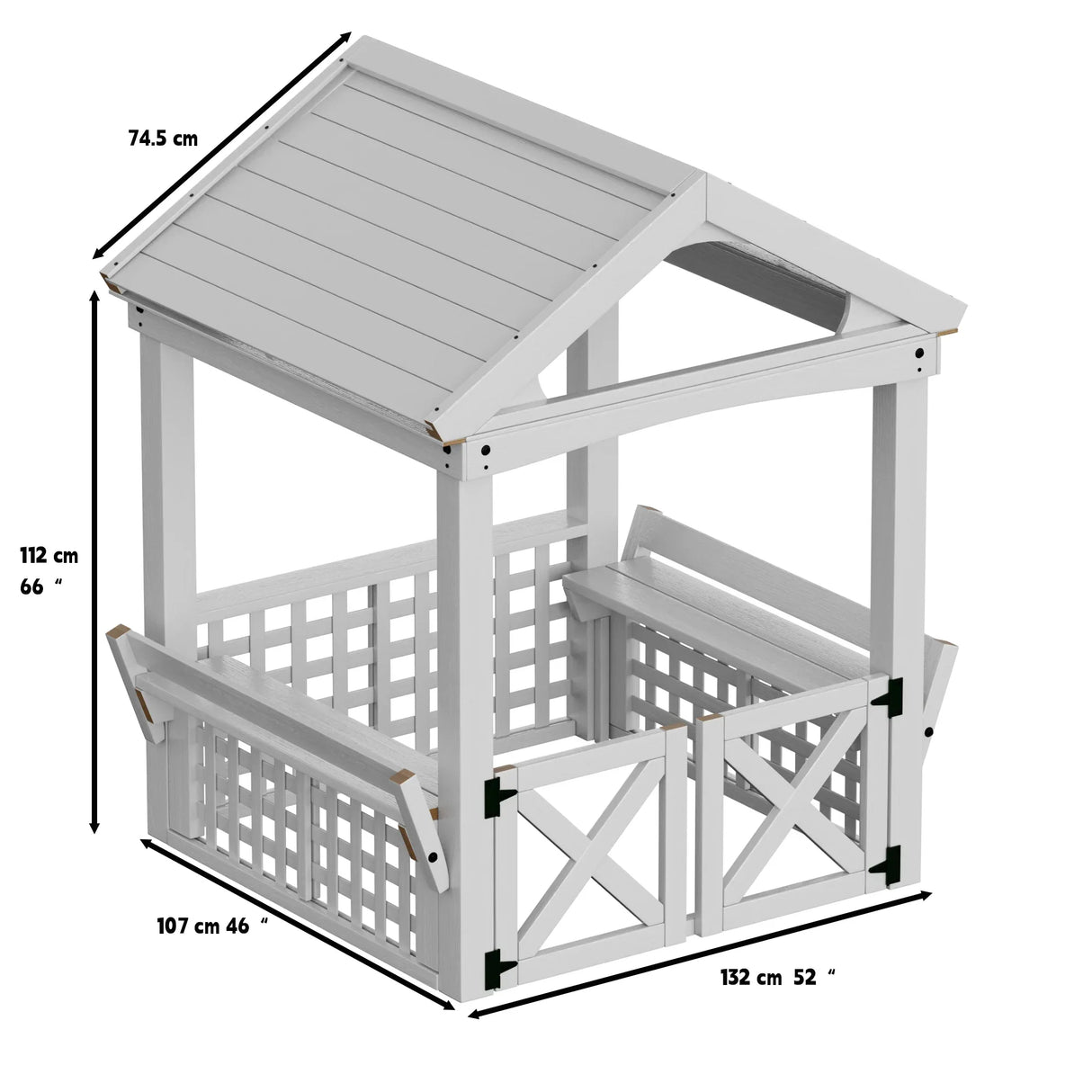 74.5 cm

112 cm
66 “

107 cm 46 “

132 cm 52 “