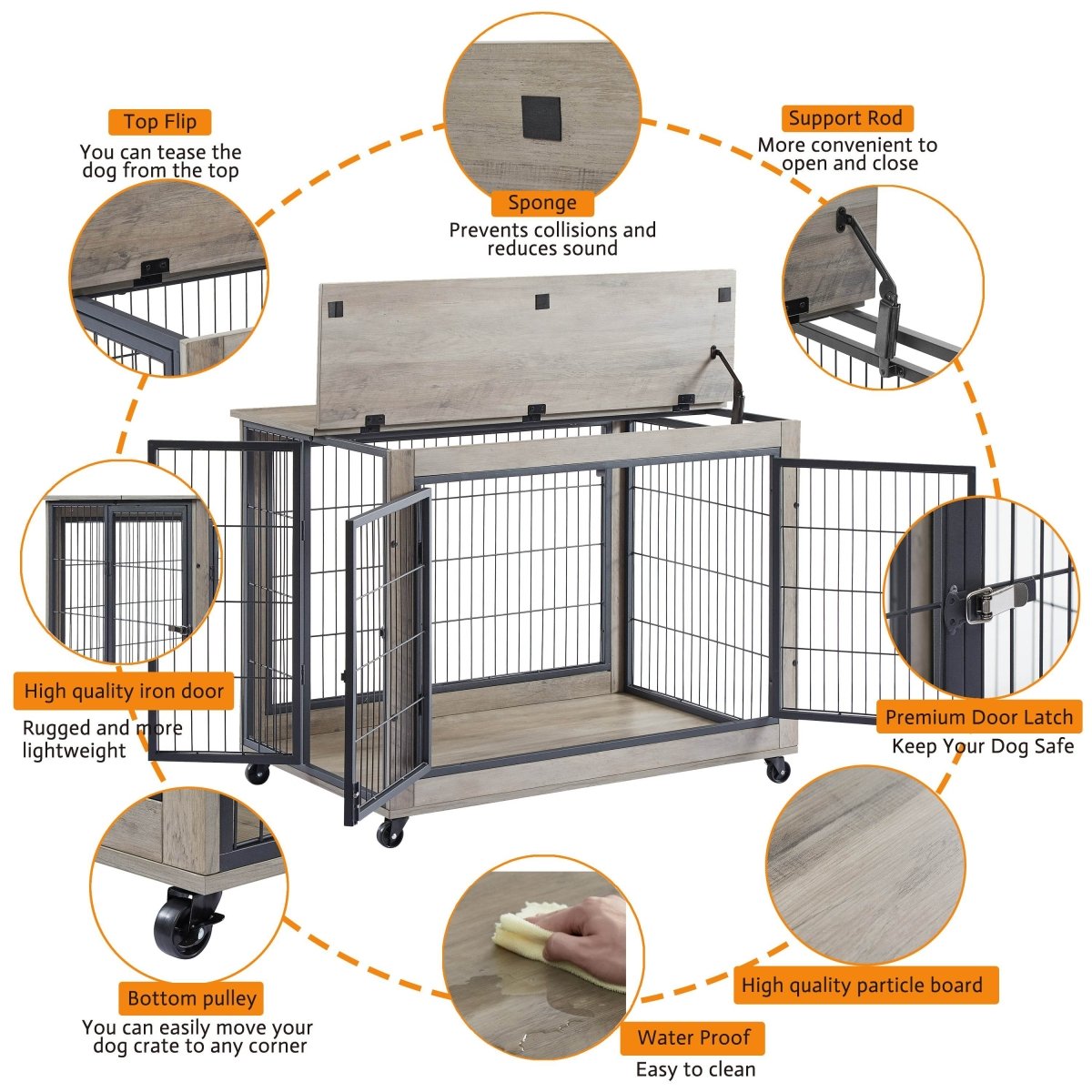 Top Flip
You can tease the dog from the top

Sponge
Prevents collisions and reduces sound

Support Rod
More convenient to open and close

High quality iron door
Rugged and more lightweight

Premium Door Latch
Keep Your Dog Safe

Bottom pulley
You can easily move your dog crate to any corner

Water Proof
Easy to clean

High quality particle board