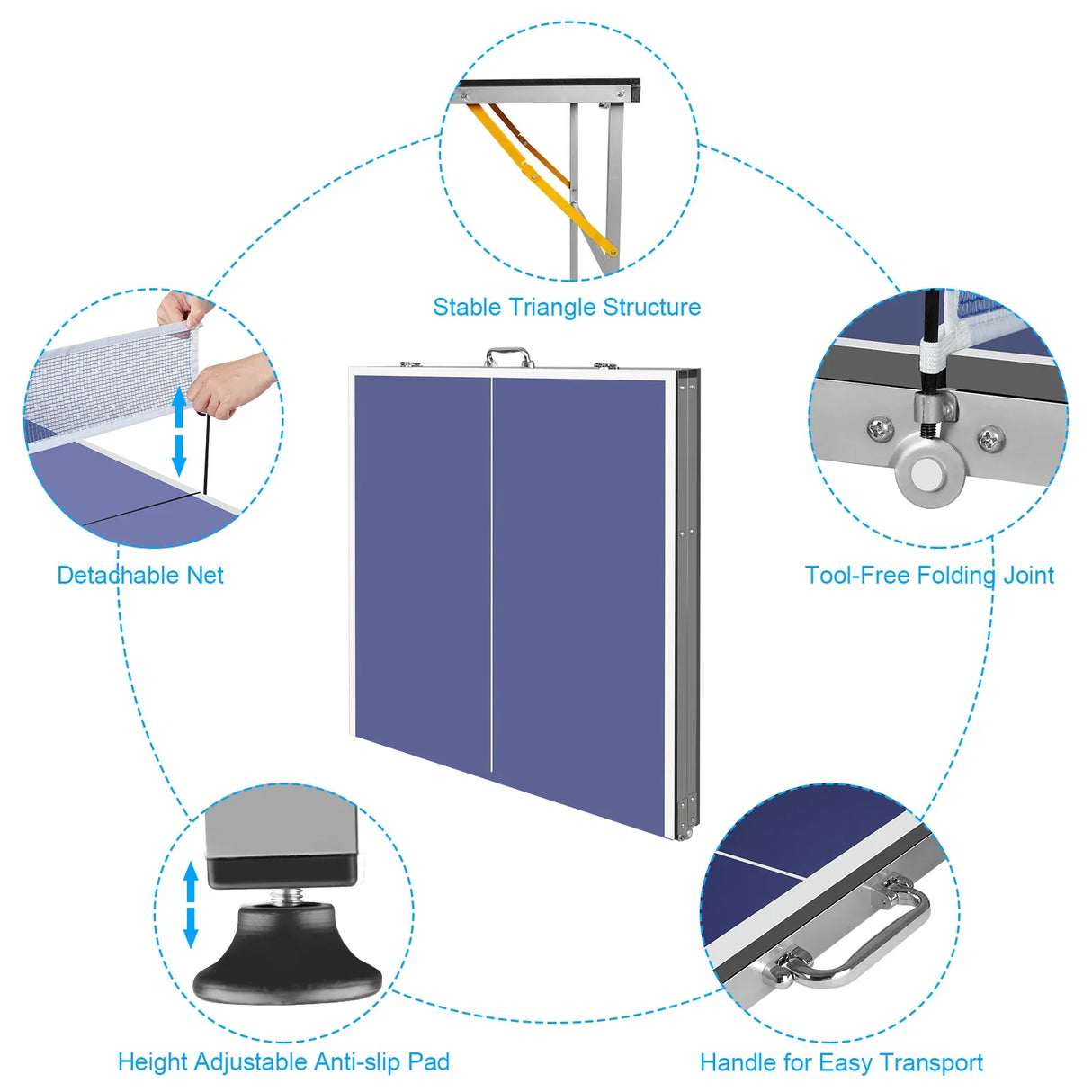 Stable Triangle Structure

Detachable Net

Tool-Free Folding Joint

Height Adjustable Anti-slip Pad

Handle for Easy Transport