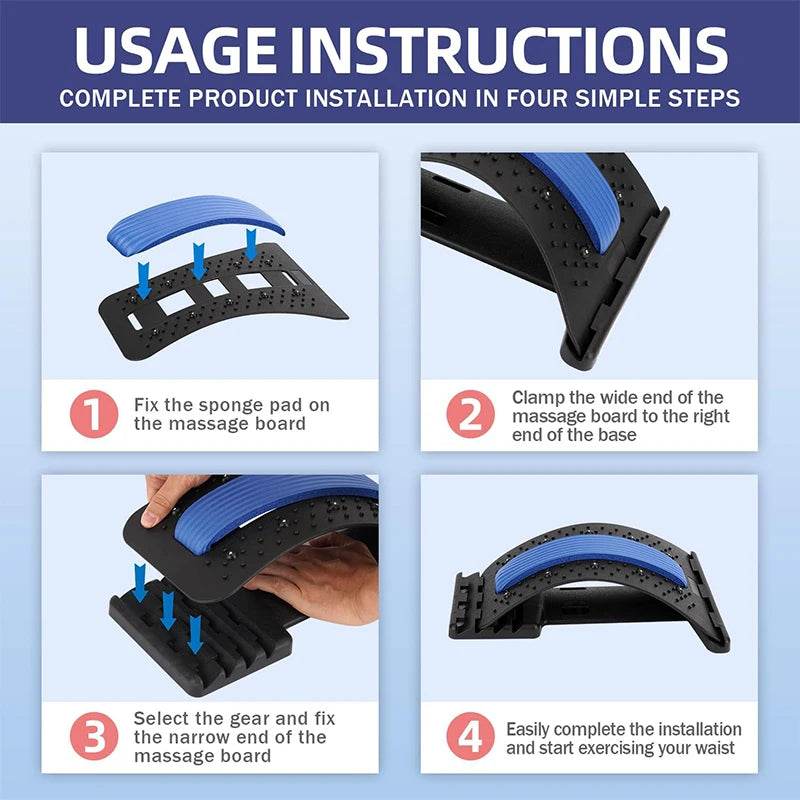 USAGE INSTRUCTIONS
COMPLETE PRODUCT INSTALLATION IN FOUR SIMPLE STEPS

1 Fix the sponge pad on the massage board

2 Clamp the wide end of the massage board to the right end of the base

3 Select the gear and fix the narrow end of the massage board

4 Easily complete the installation and start exercising your waist