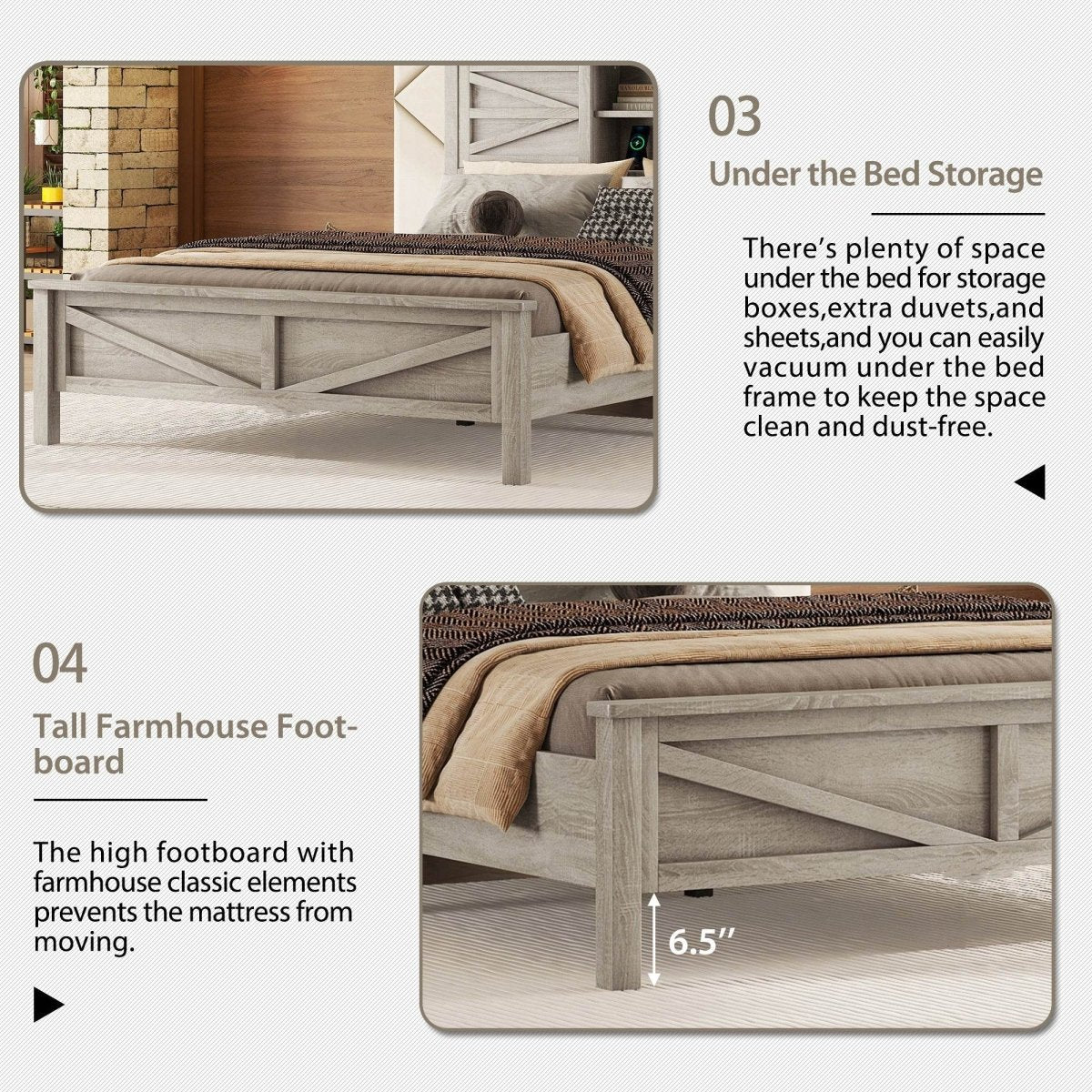 03

Under the Bed Storage

There's plenty of space under the bed for storage boxes,extra duvets,and sheets,and you can easily vacuum under the bed frame to keep the space clean and dust-free.

04

Tall Farmhouse Footboard

The high footboard with farmhouse classic elements prevents the mattress from moving.

6.5''