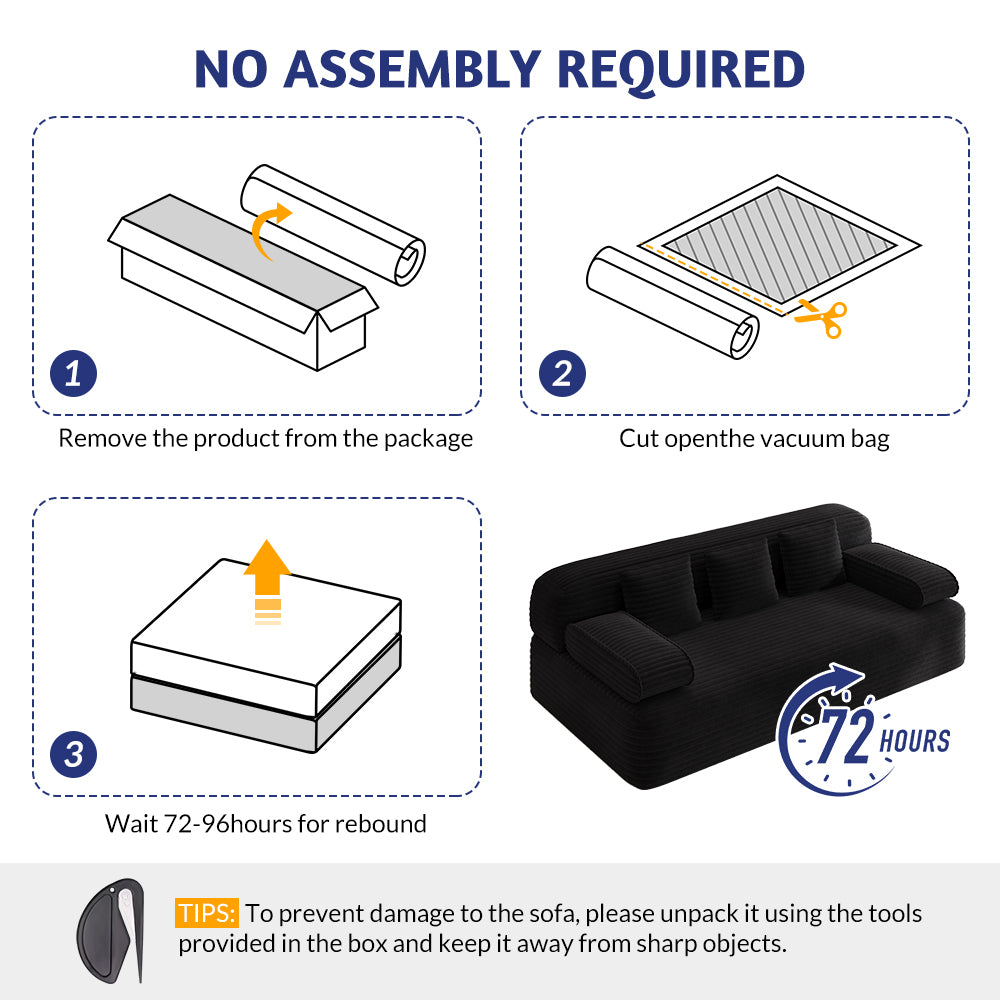 NO ASSEMBLY REQUIRED

1

Remove the product from the package

2

Cut openthe vacuum bag

3

Wait 72-96hours for rebound

72 HOURS

TIPS: To prevent damage to the sofa, please unpack it using the tools provided in the box and keep it away from sharp objects.