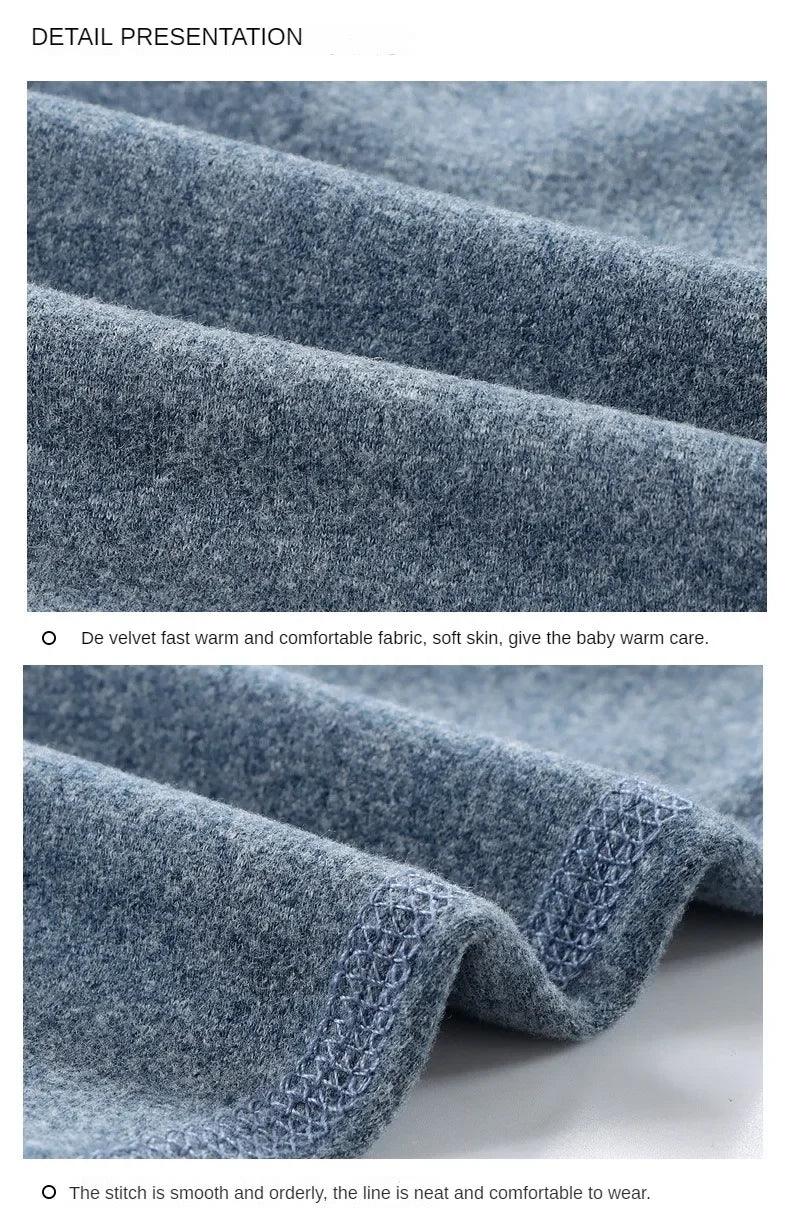 DETAIL PRESENTATION

De velvet fast warm and comfortable fabric, soft skin, give the baby warm care.

The stitch is smooth and orderly, the line is neat and comfortable to wear.