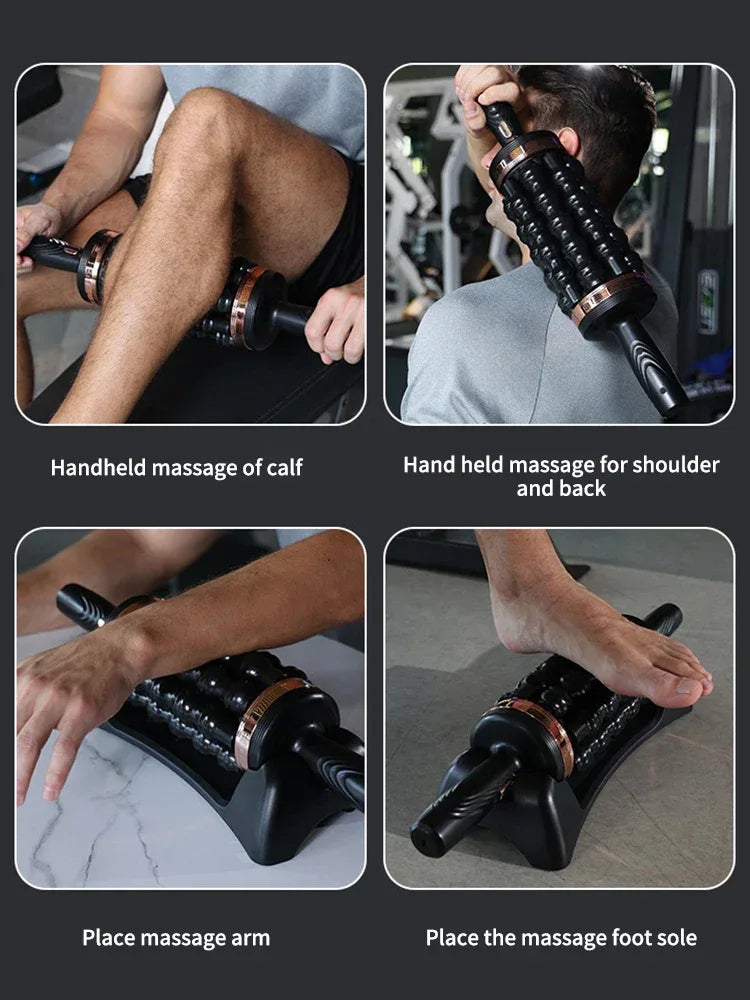 Handheld massage of calf

Hand held massage for shoulder and back

Place massage arm

Place the massage foot sole