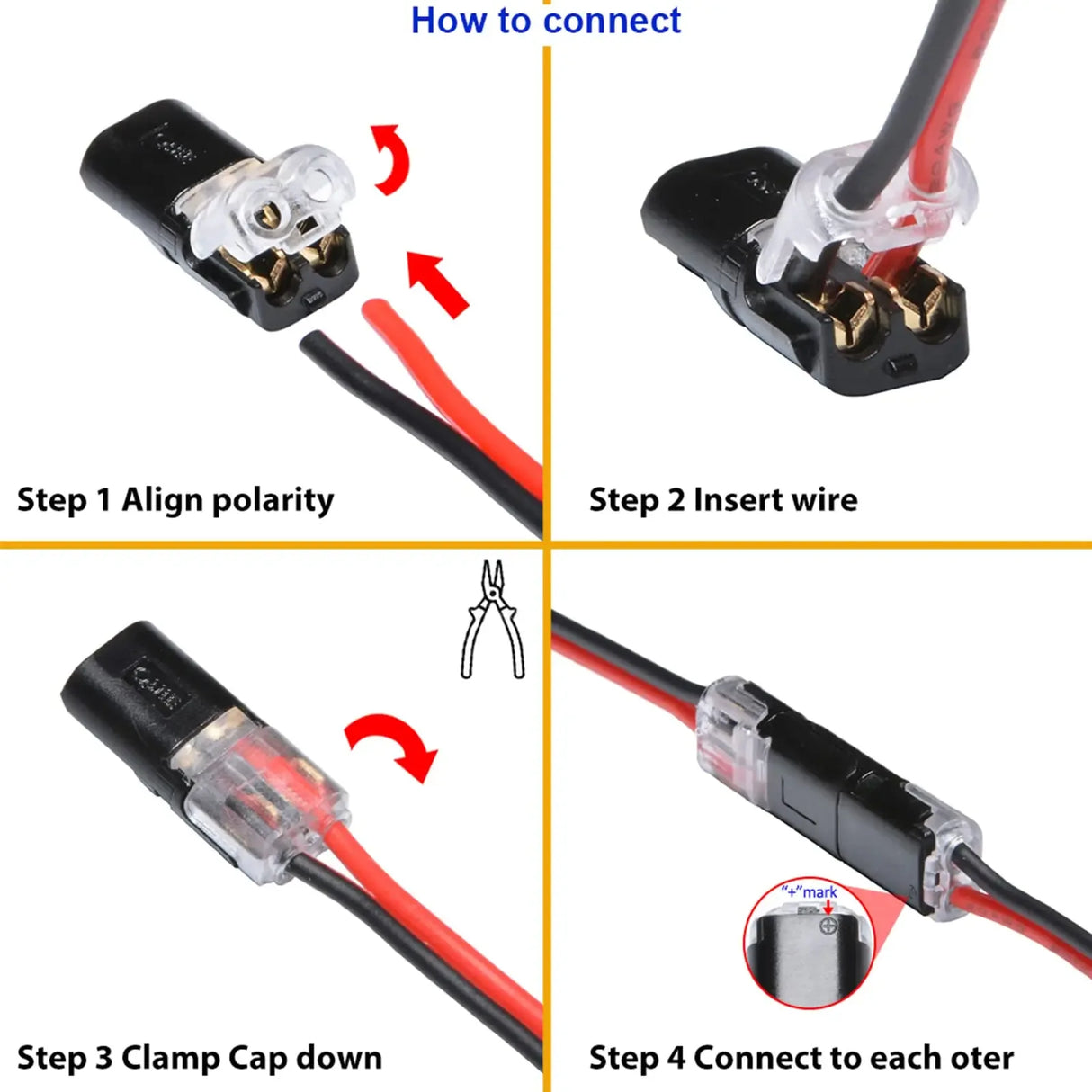 How to connect

Step 1 Align polarity

Step 2 Insert wire

Step 3 Clamp Cap down

"+"mark

Step 4 Connect to each oter