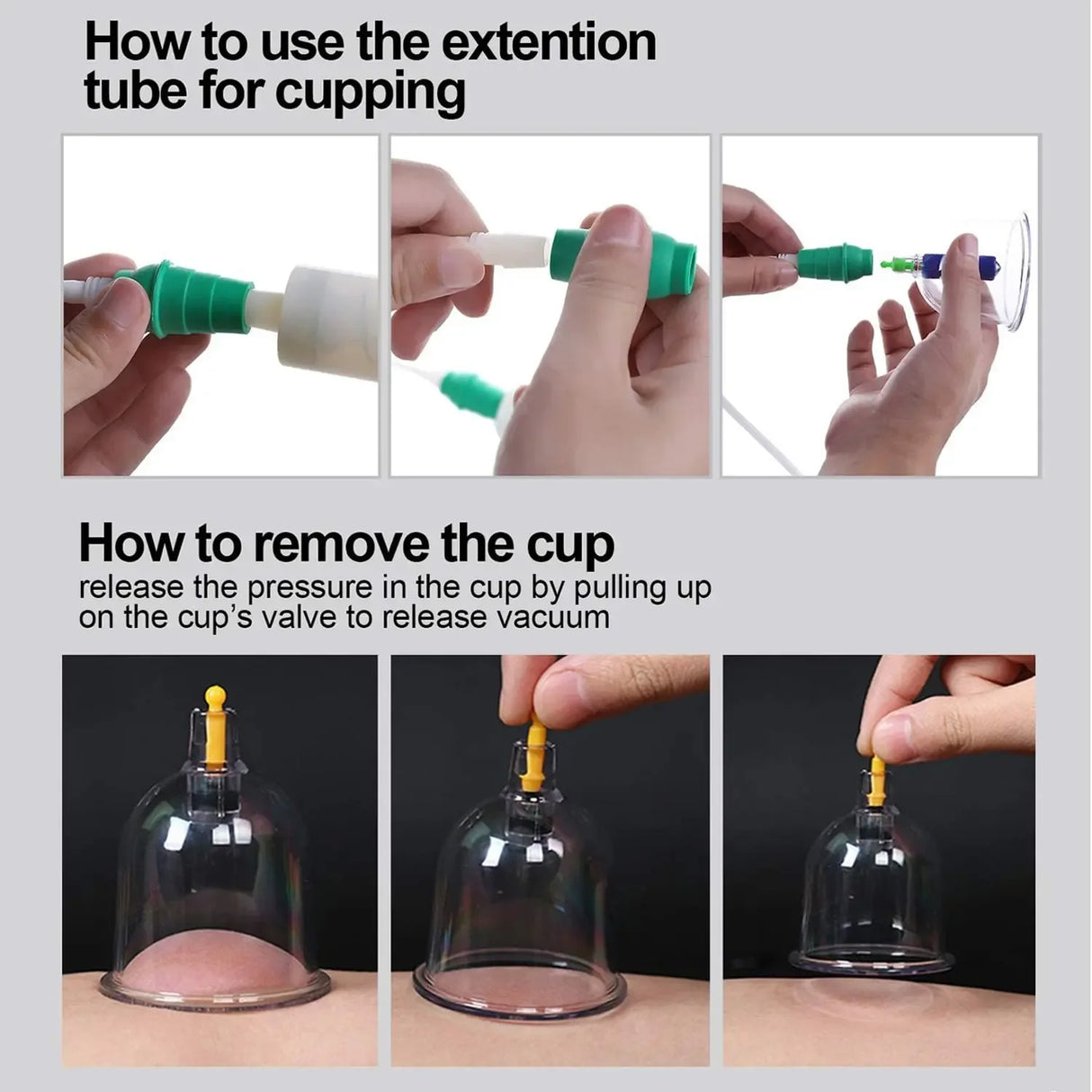 How to use the extention tube for cupping

How to remove the cup

release the pressure in the cup by pulling up on the cup's valve to release vacuum