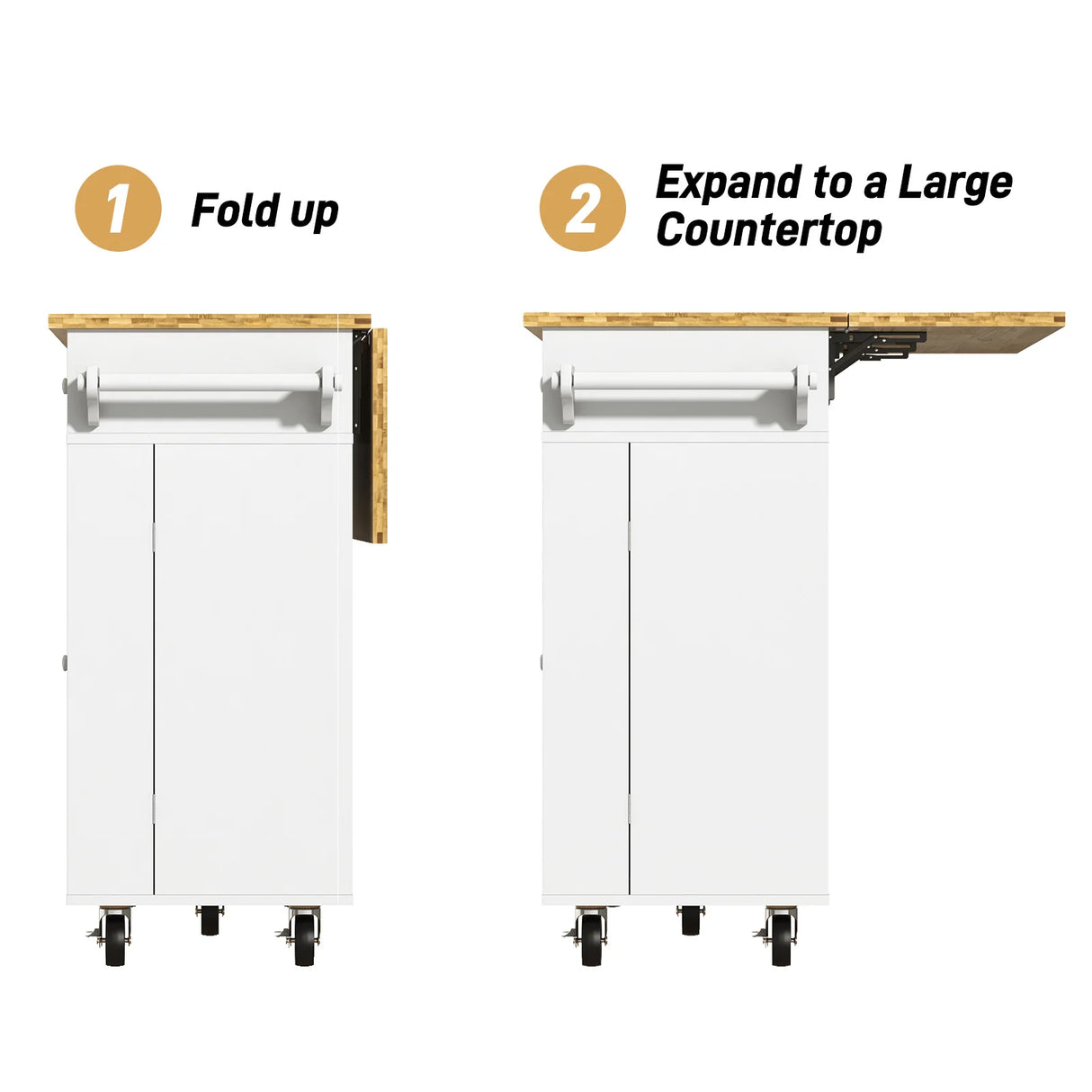 1 Fold up

2 Expand to a Large Countertop