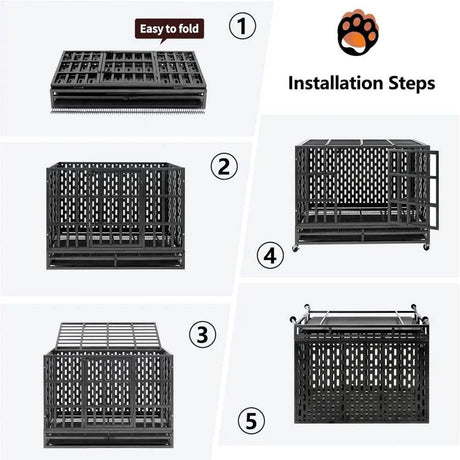 Easy to fold

1

Installation Steps

2

4

3

5