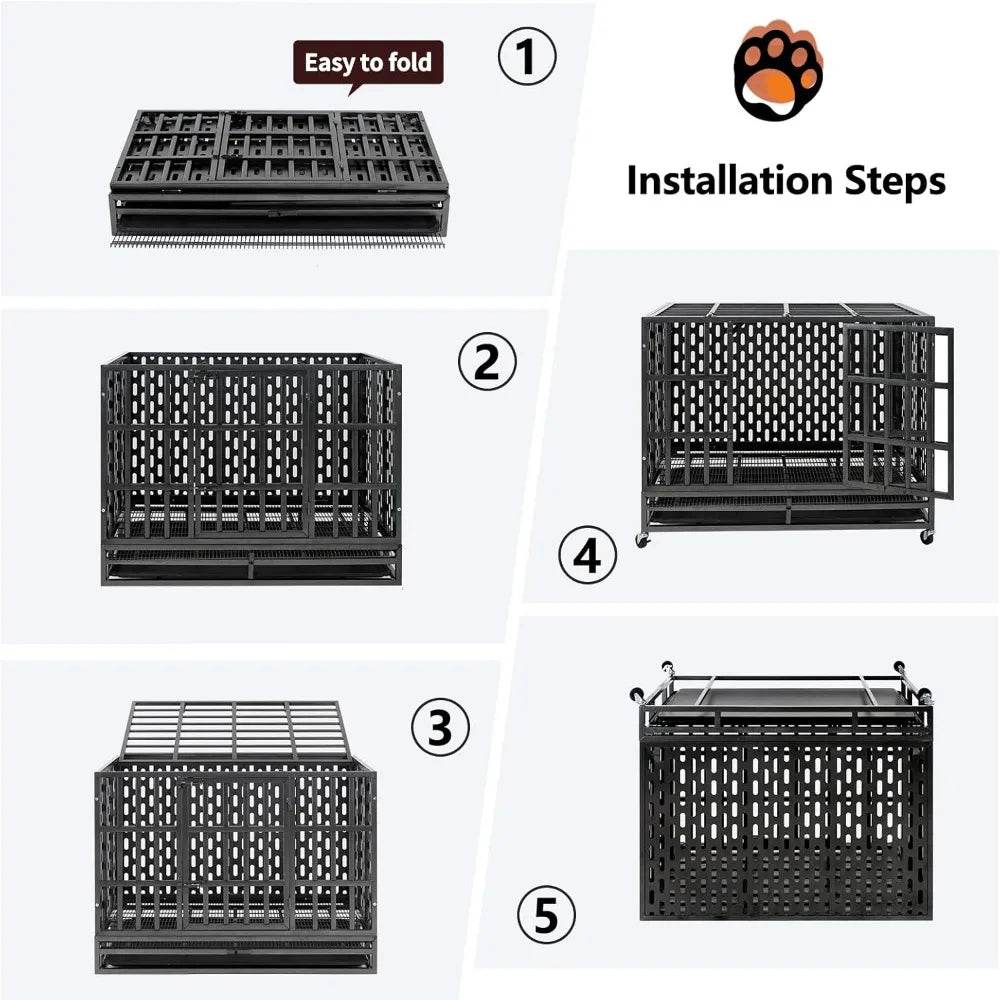 Easy to fold

①

Installation Steps

②

④

③

⑤